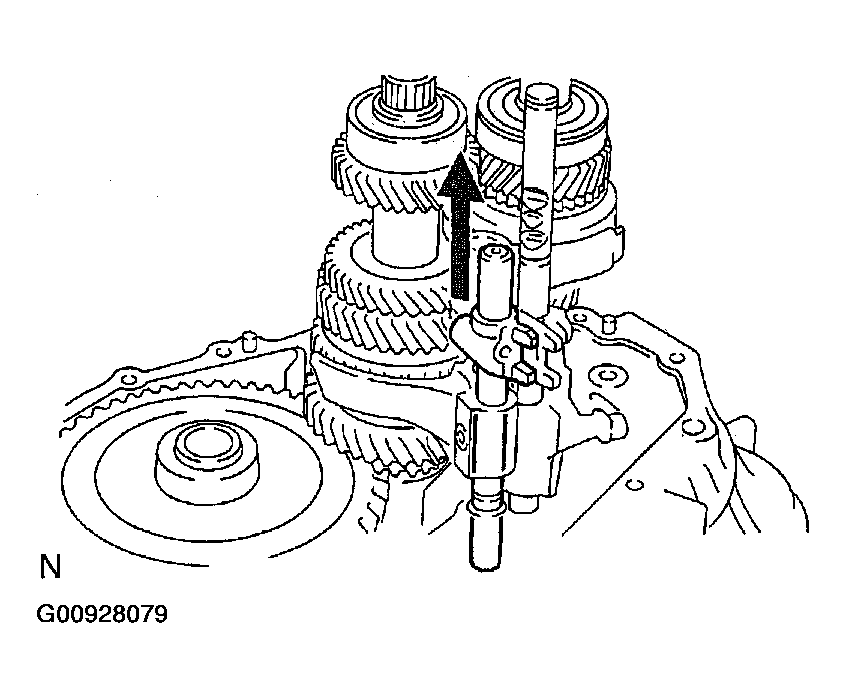 N

G00928079