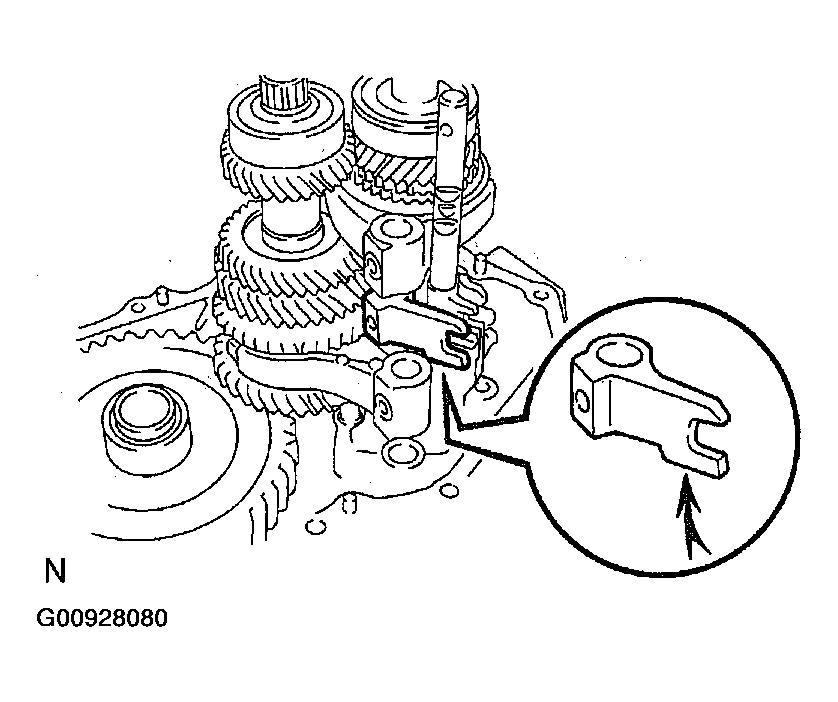 N

G00928080