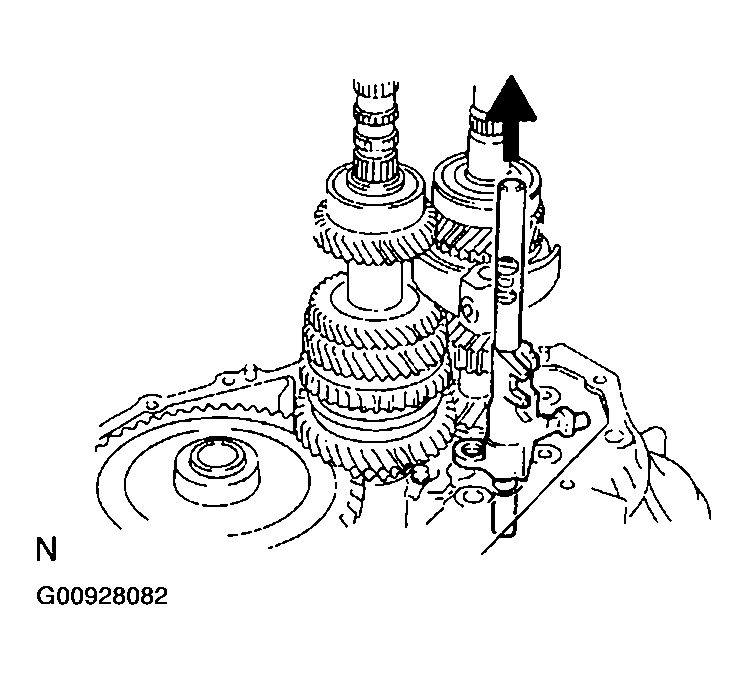 N

G00928082