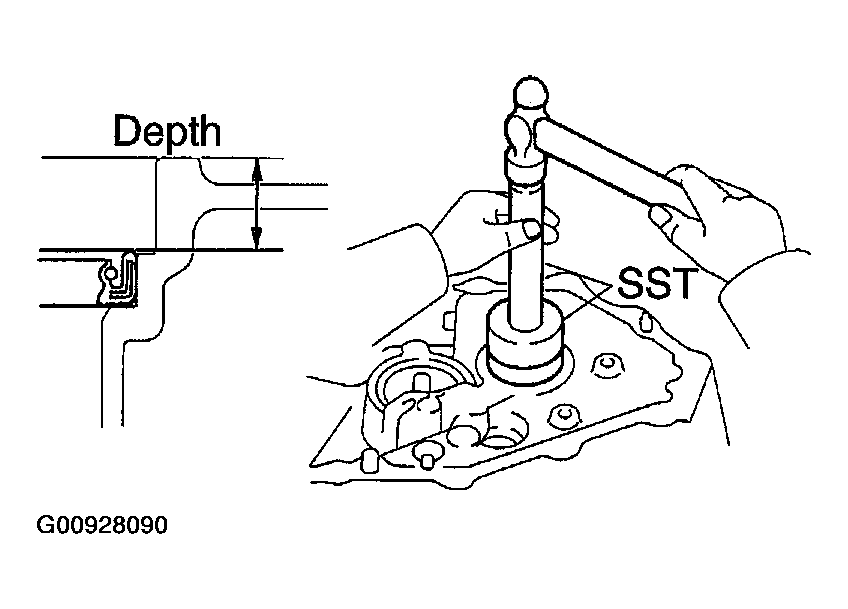 Depth

SST

G00928090