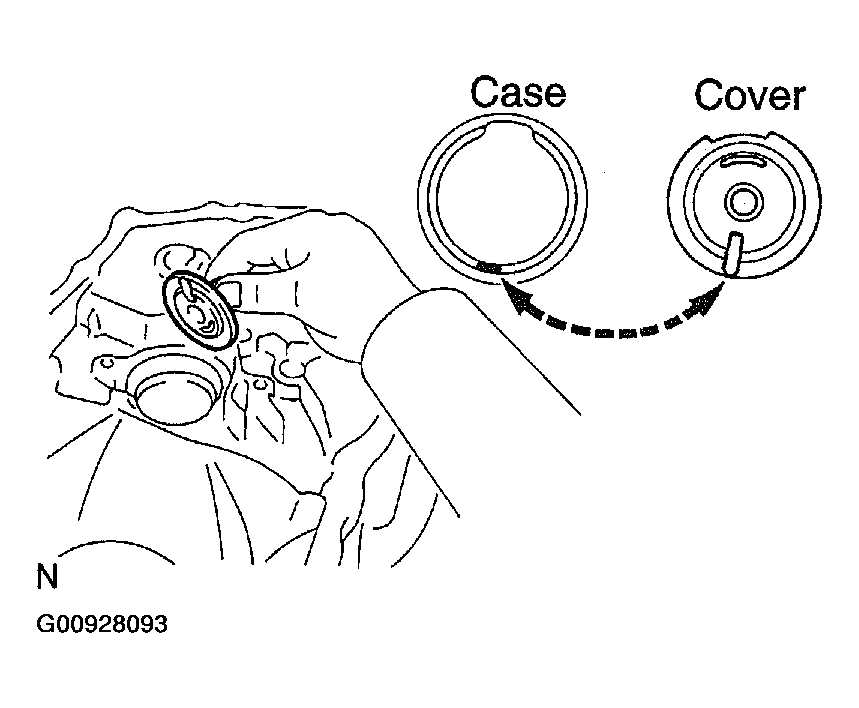 Case

Cover

N

G00928093