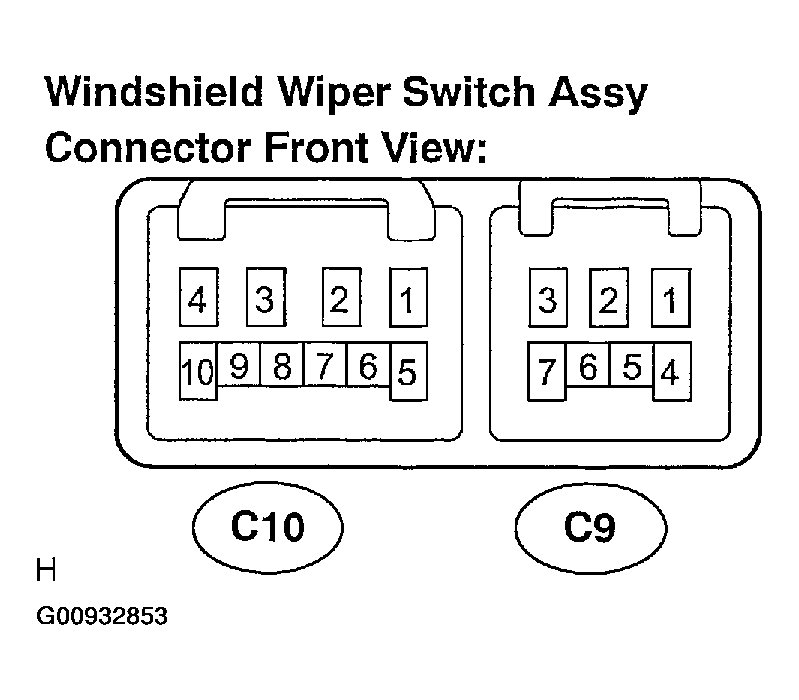 Windshield Wiper Switch Assy Connector Front View:

4 3 2 1
10 9 8 7 6 5

3 2 1
7 6 5 4

C10

C9

H

G00932853