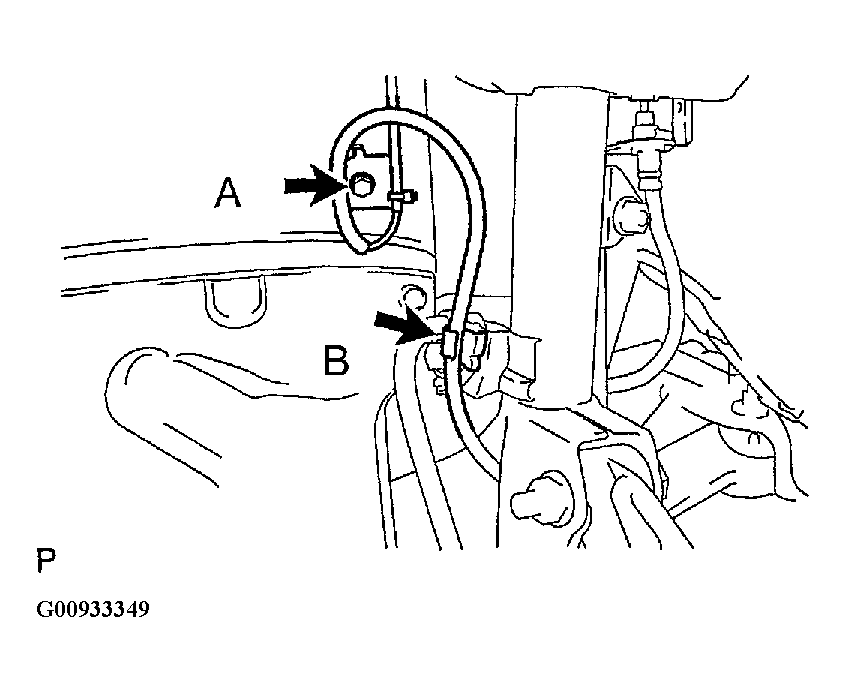 A

B

P

G00933349