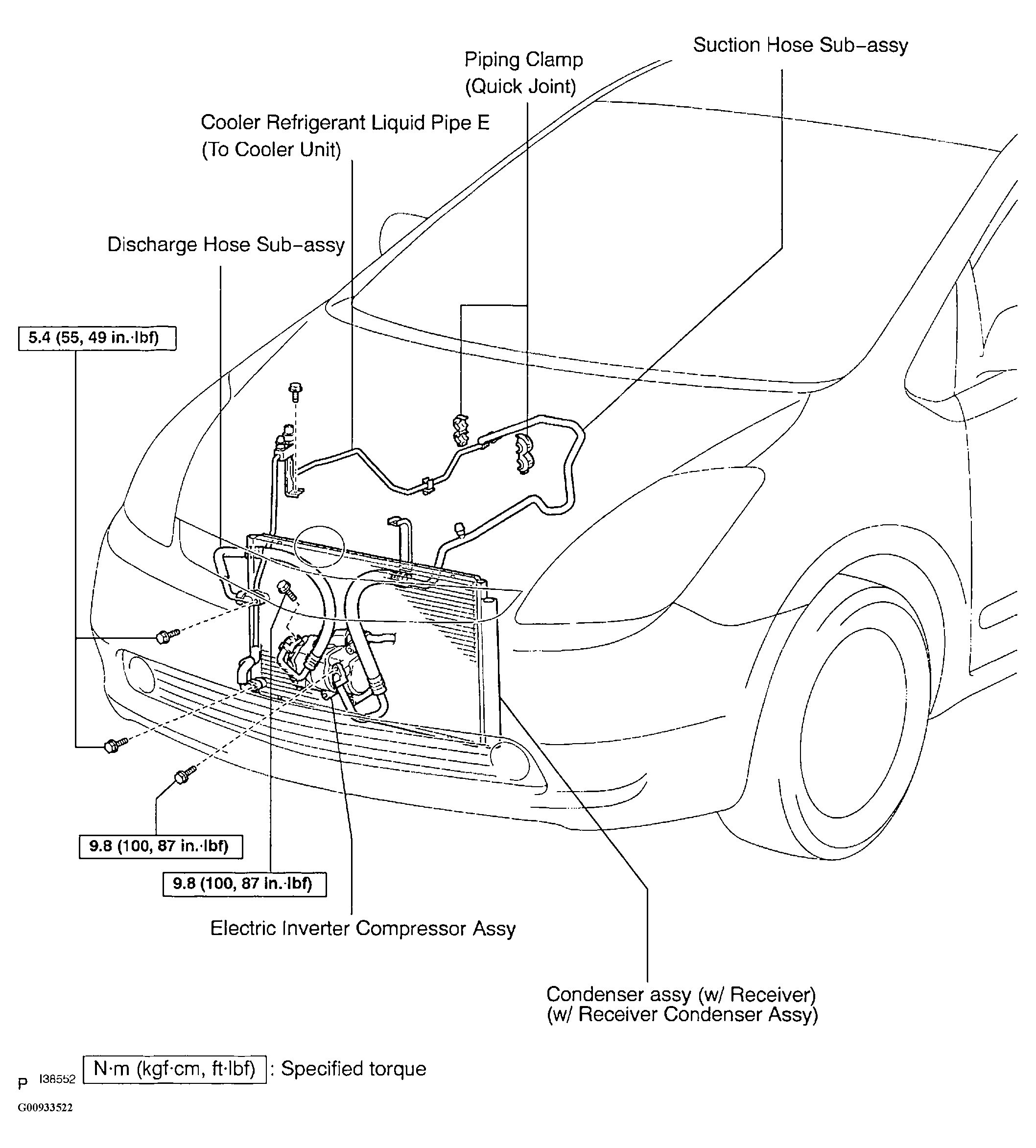 Suction Hose Sub-assy

Piping Clamp (Quick Joint)

Cooler Refrigerant Liquid Pipe E (To Cooler Unit)

Discharge Hose Sub-assy

5.4 (55, 49 in.·lbf)

9.8 (100, 87 in.·lbf)

9.8 (100, 87 in.·lbf)

Electric Inverter Compressor Assy

Condenser assy (w/ Receiver) (w/ Receiver Condenser Assy)

P I38552 N·m (kgf·cm, ft·lbf) : Specified torque

G00933522