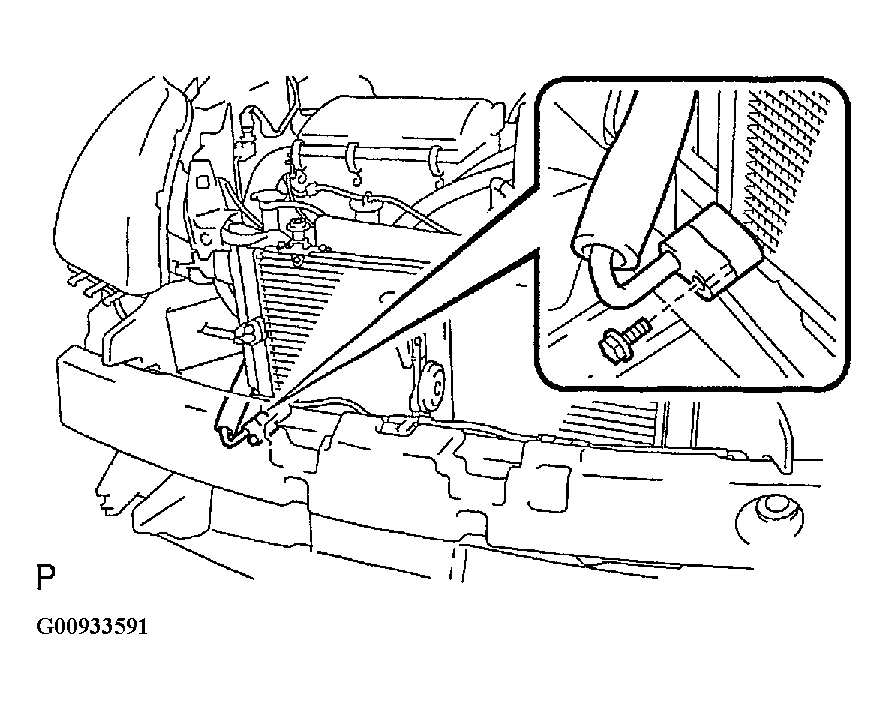 P

G00933591