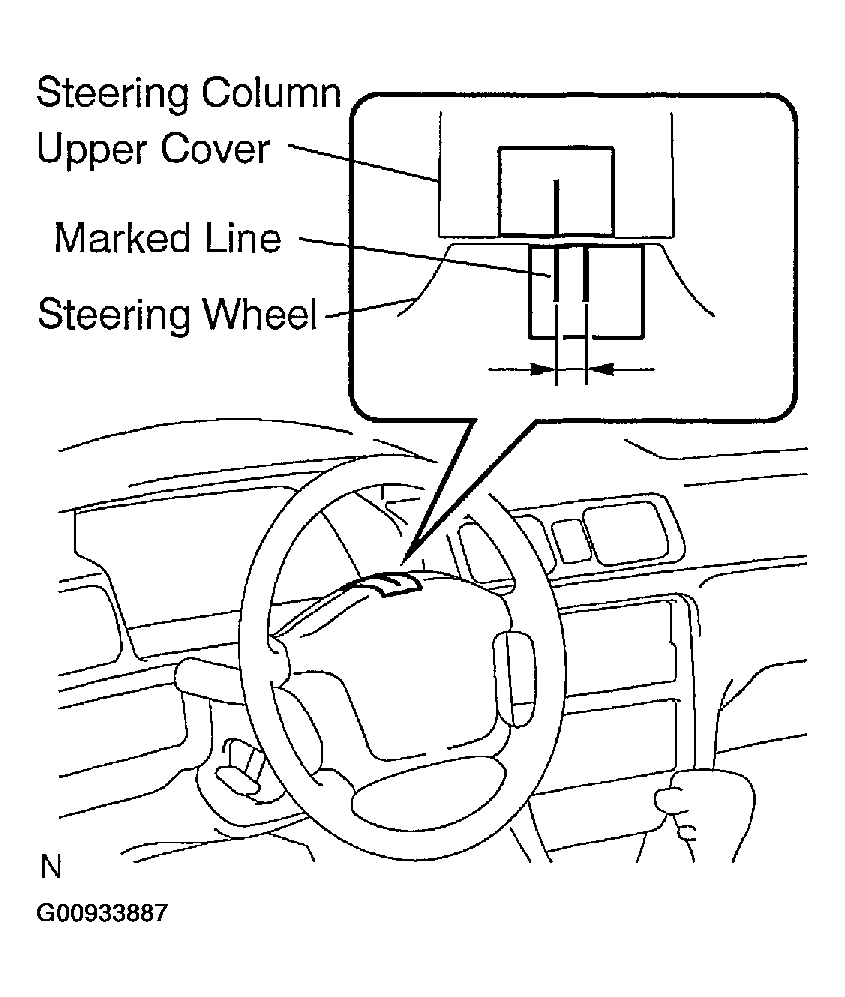 Steering Column
Upper Cover

Marked Line

Steering Wheel

N

G00933887