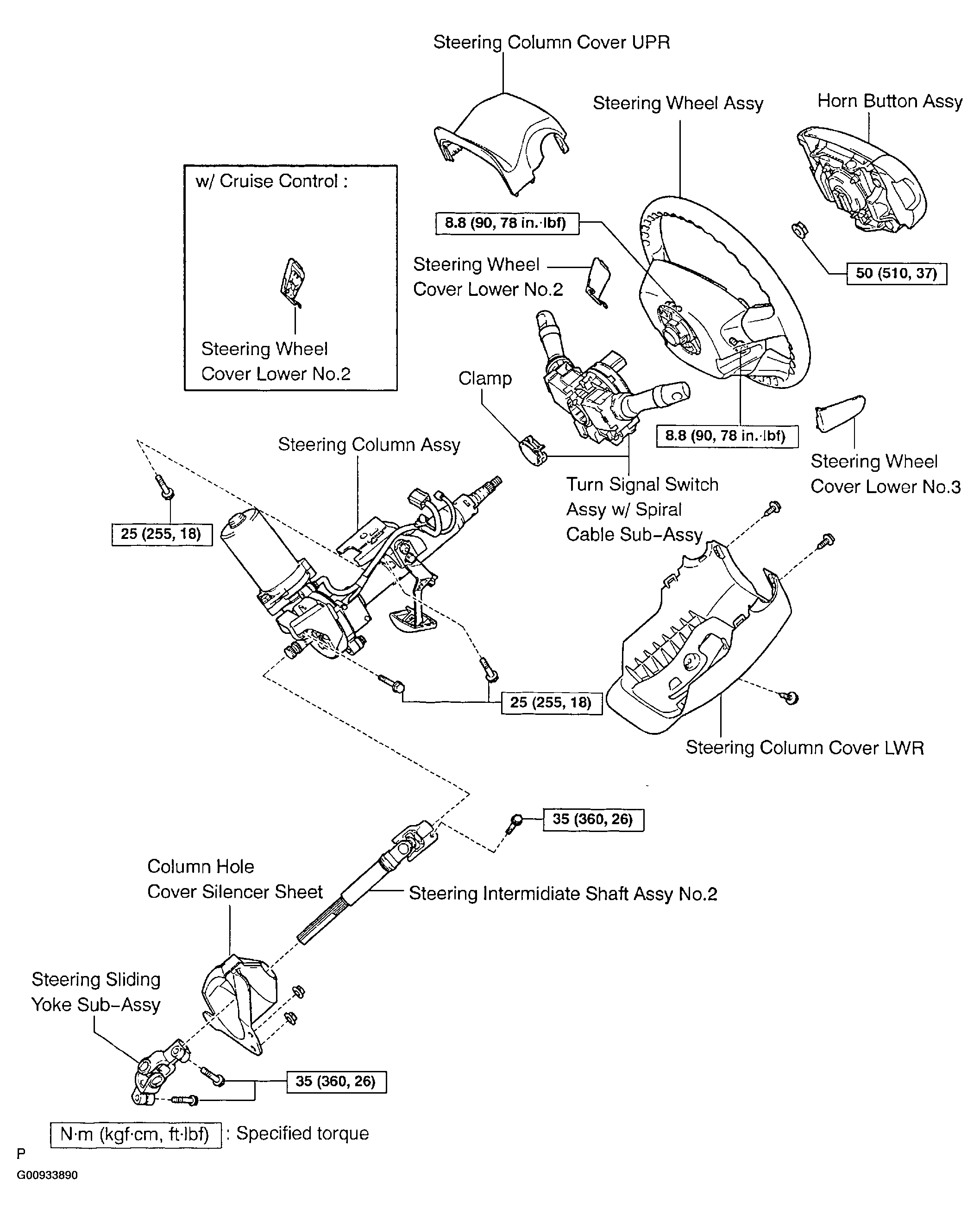 Steering Column Cover UPR

Steering Wheel Assy

Horn Button Assy

w/ Cruise Control :

Steering Wheel Cover Lower No.2

8.8 (90, 78 in.·lbf)

Steering Wheel Cover Lower No.2

50 (510, 37)

Clamp

8.8 (90, 78 in.·lbf)

Steering Wheel Cover Lower No.3

Steering Column Assy

Turn Signal Switch Assy w/ Spiral Cable Sub-Assy

25 (255, 18)

25 (255, 18)

Steering Column Cover LWR

35 (360, 26)

Column Hole Cover Silencer Sheet

Steering Intermidiate Shaft Assy No.2

Steering Sliding Yoke Sub-Assy

35 (360, 26)

N·m (kgf·cm, ft·lbf) : Specified torque

P

G00933890