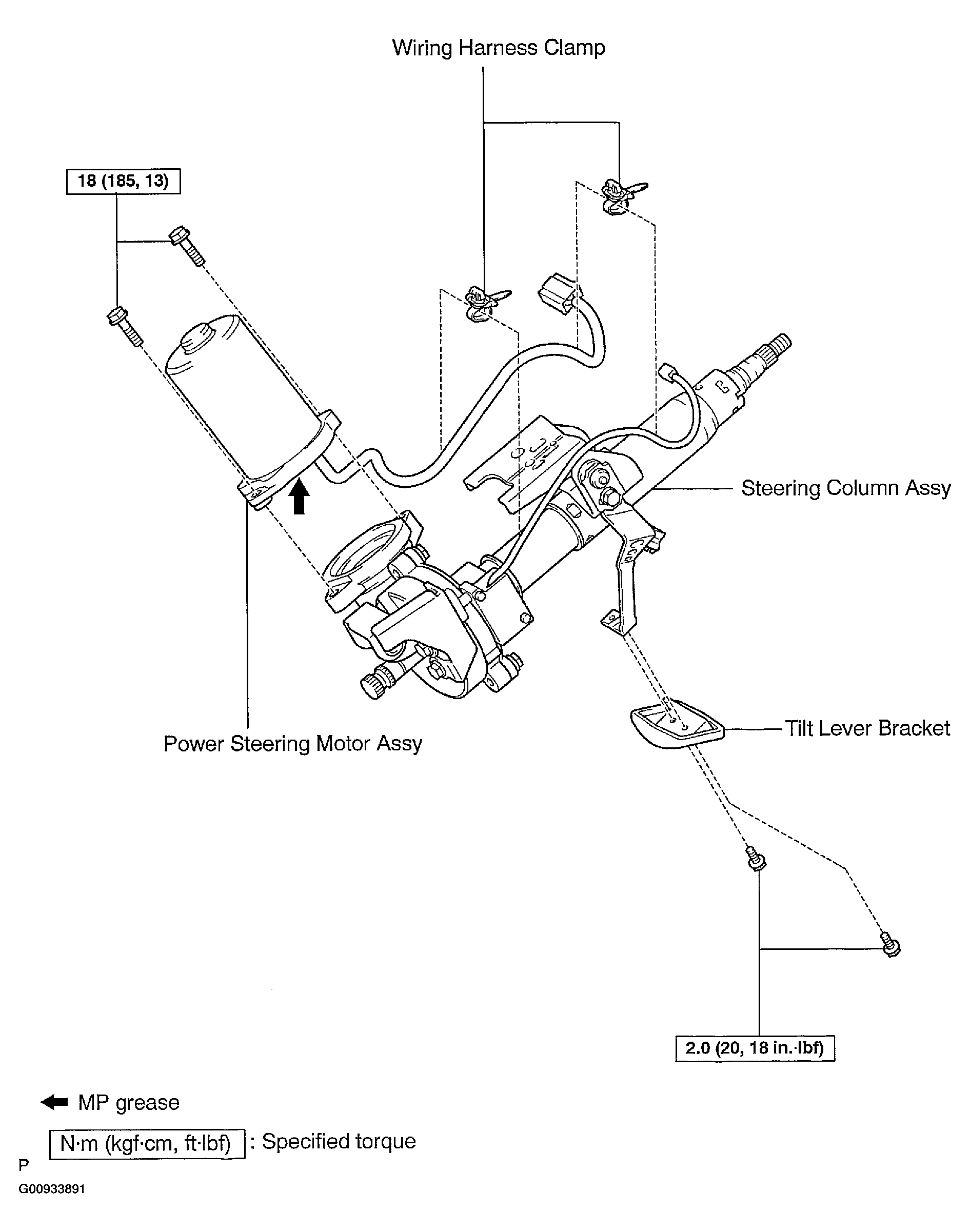 Wiring Harness Clamp

18 (185, 13)

Steering Column Assy

Power Steering Motor Assy

Tilt Lever Bracket

2.0 (20, 18 in.·lbf)

MP grease

N·m (kgf·cm, ft·lbf) : Specified torque

P

G00933891