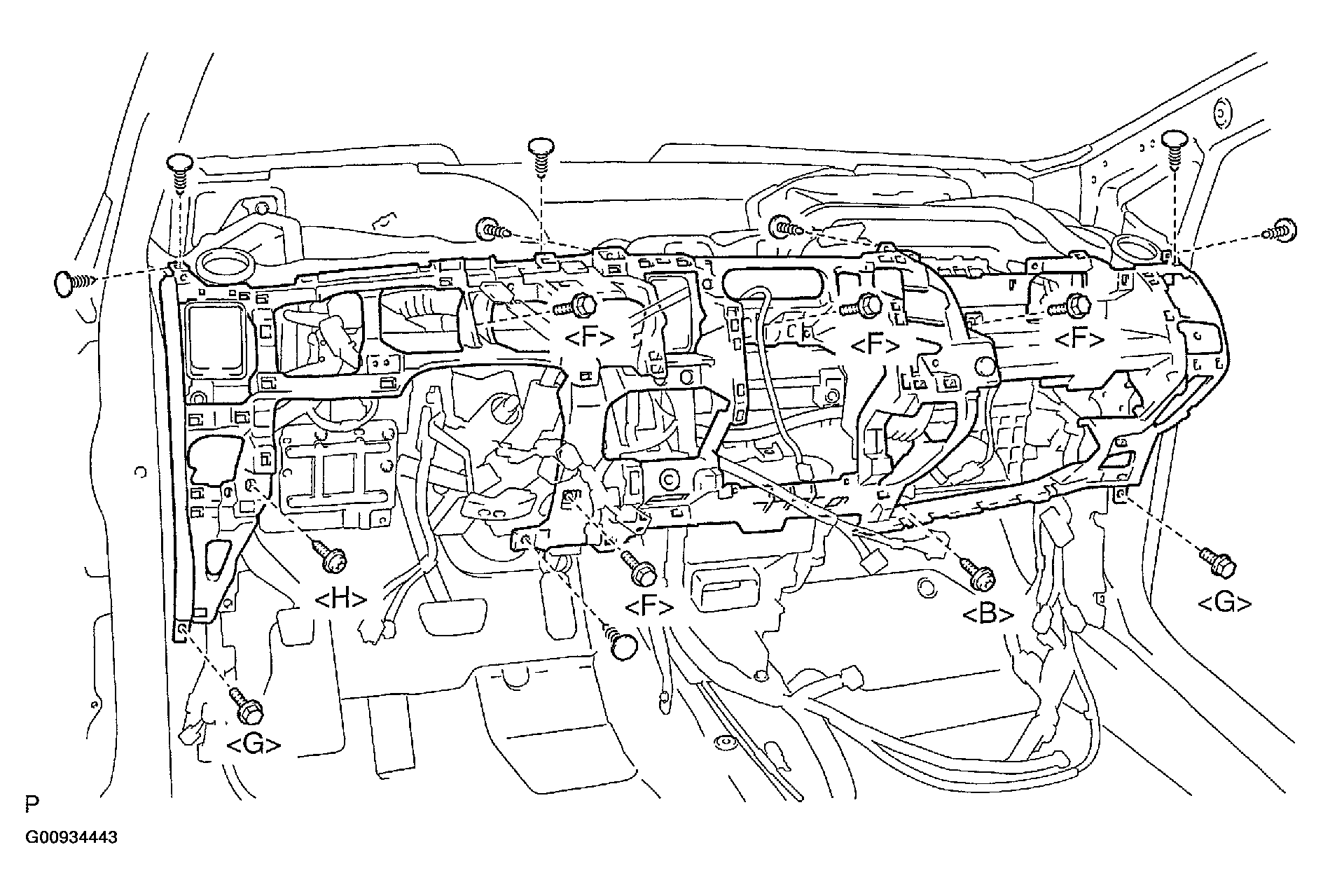 <F>
<F>
<F>
<H>
<F>
<B>
<G>
<G>
P
G00934443