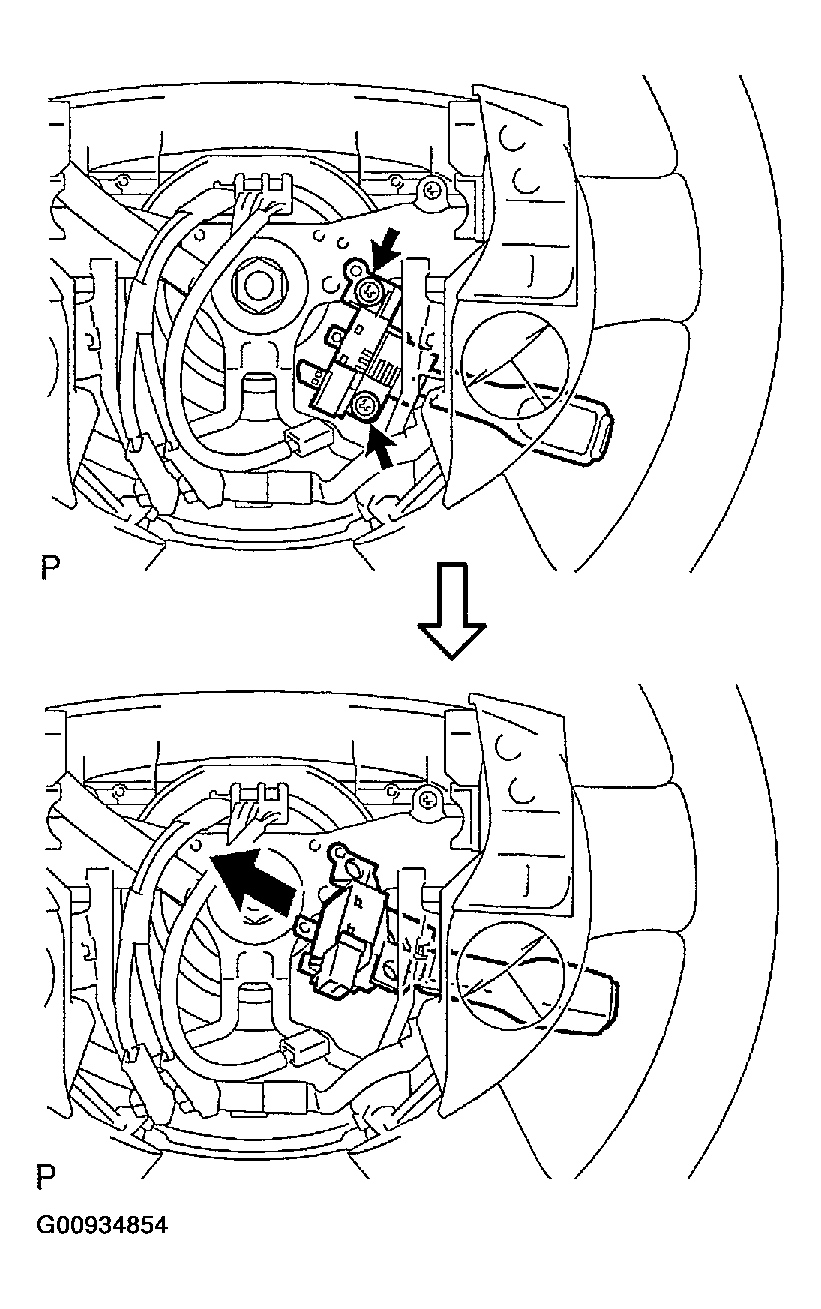 P

P

G00934854