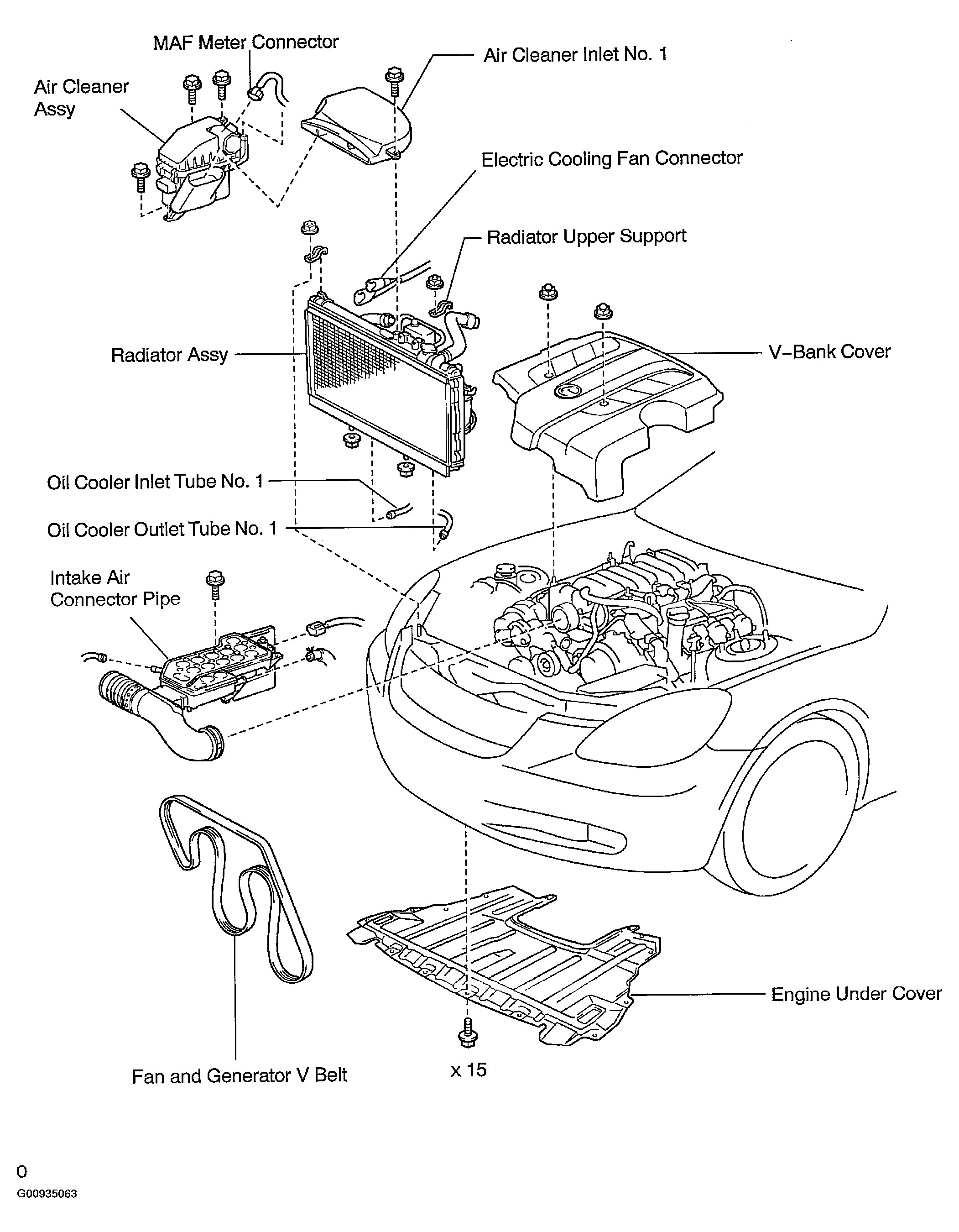 MAF Meter Connector

Air Cleaner Inlet No. 1

Air Cleaner Assy

Electric Cooling Fan Connector

Radiator Upper Support

Radiator Assy

V–Bank Cover

Oil Cooler Inlet Tube No. 1

Oil Cooler Outlet Tube No. 1

Intake Air Connector Pipe

Engine Under Cover

Fan and Generator V Belt

x 15

0

G00935063