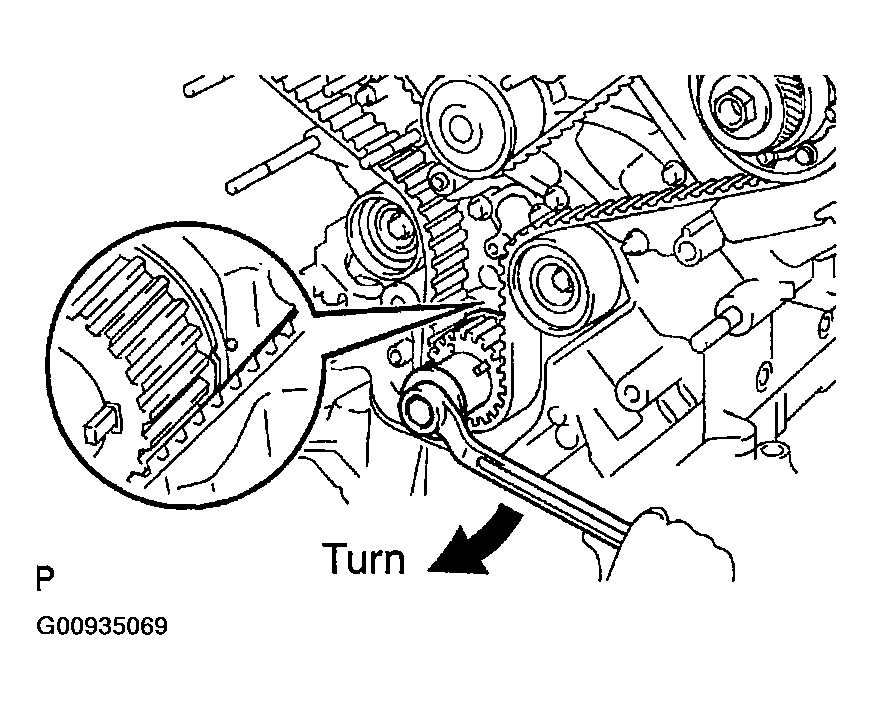 Turn

P

G00935069