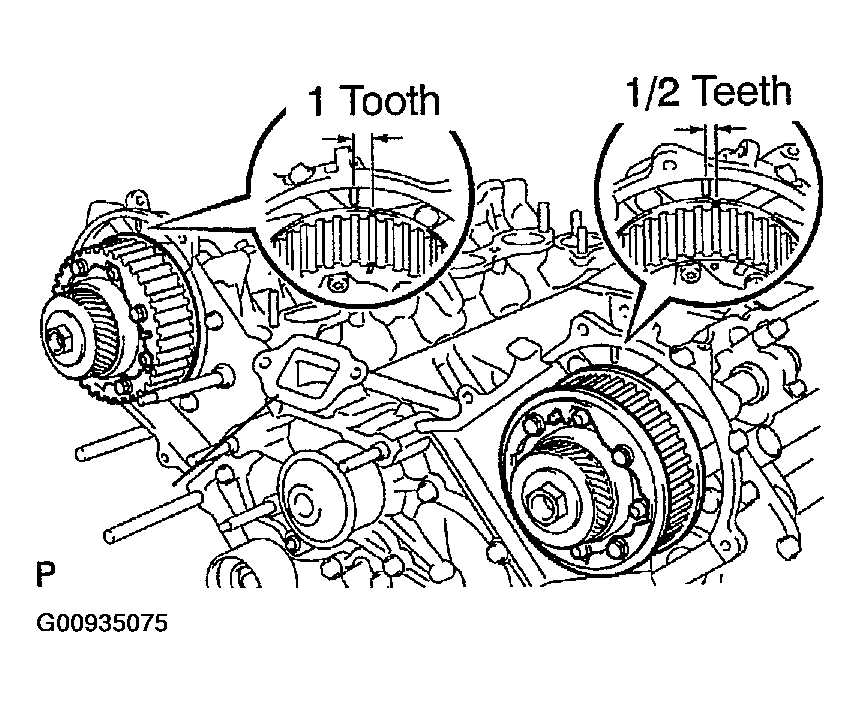 1 Tooth

1/2 Teeth

P

G00935075