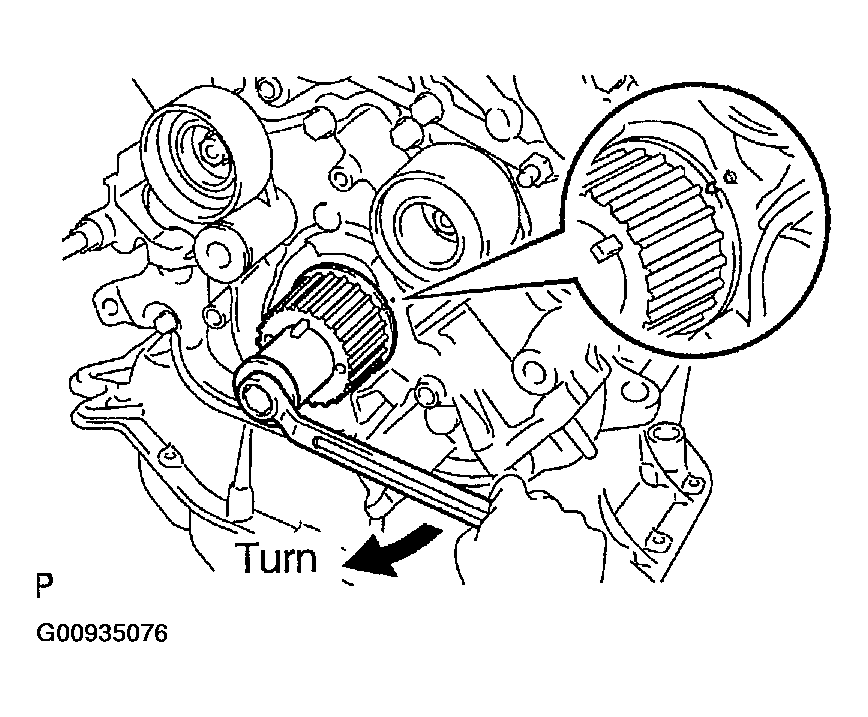 Turn

P

G00935076