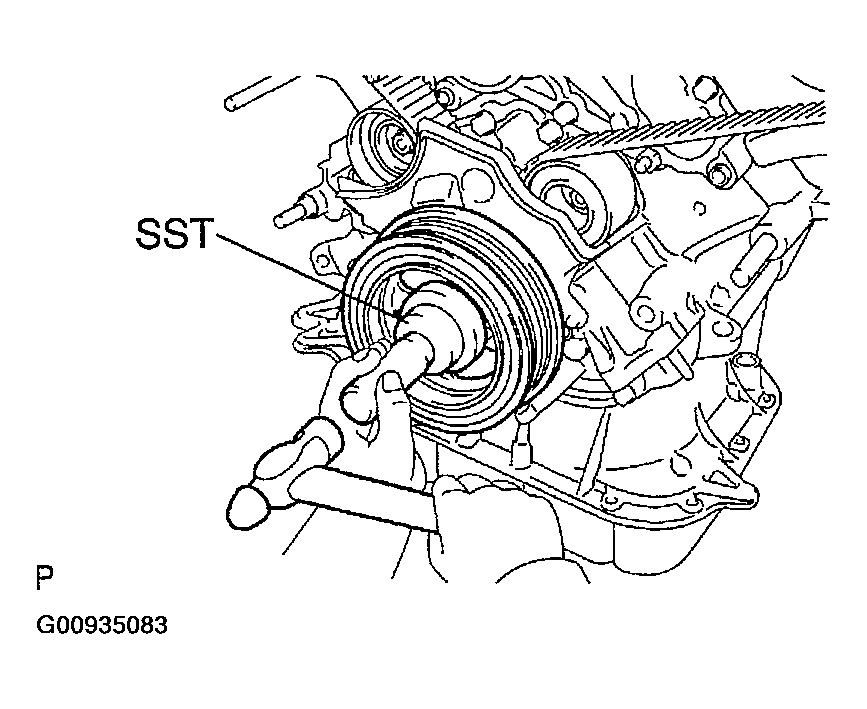 SST

P

G00935083