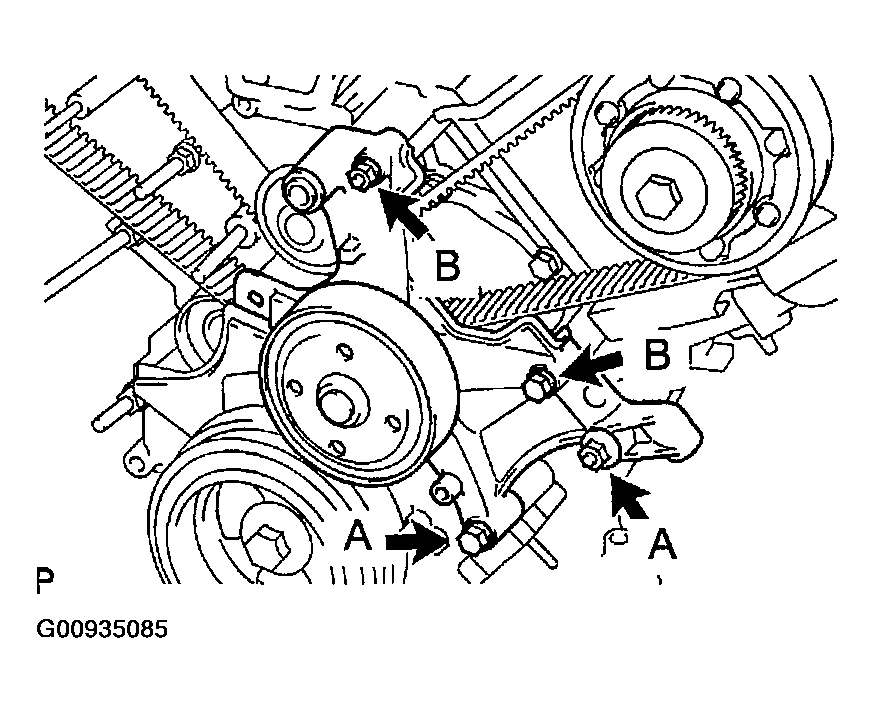 B

B

A

A

P

G00935085