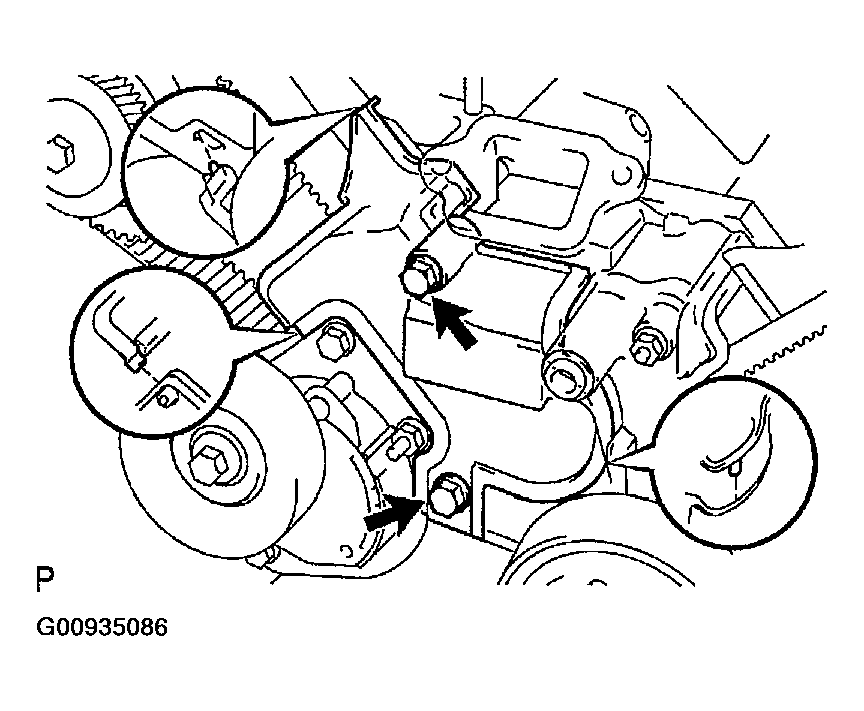 P

G00935086