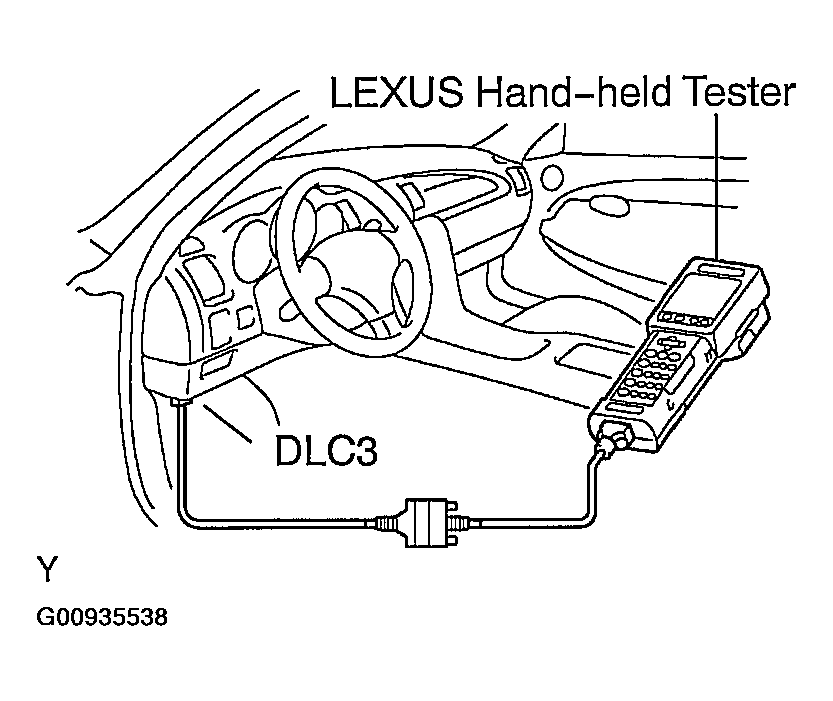 LEXUS Hand-held Tester

DLC3

Y

G00935538