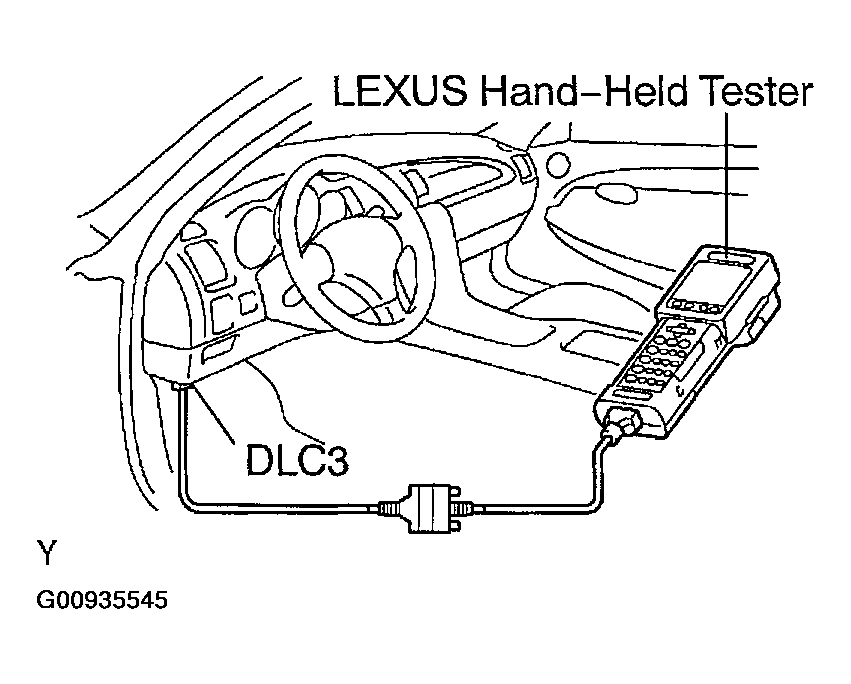 LEXUS Hand-Held Tester

DLC3

Y

G00935545