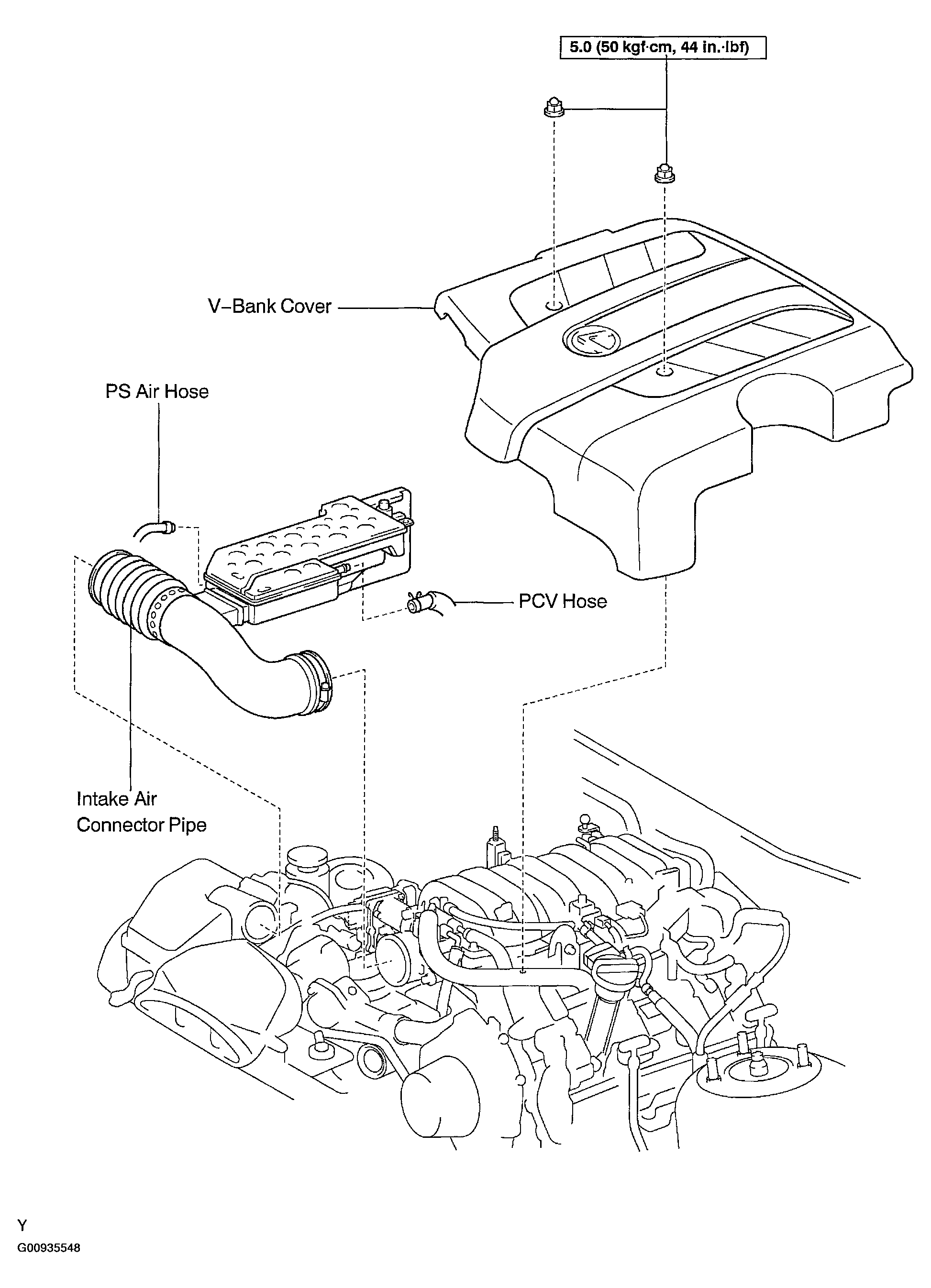 5.0 (50 kgf·cm, 44 in.·lbf)

V–Bank Cover

PS Air Hose

PCV Hose

Intake Air Connector Pipe

Y

G00935548