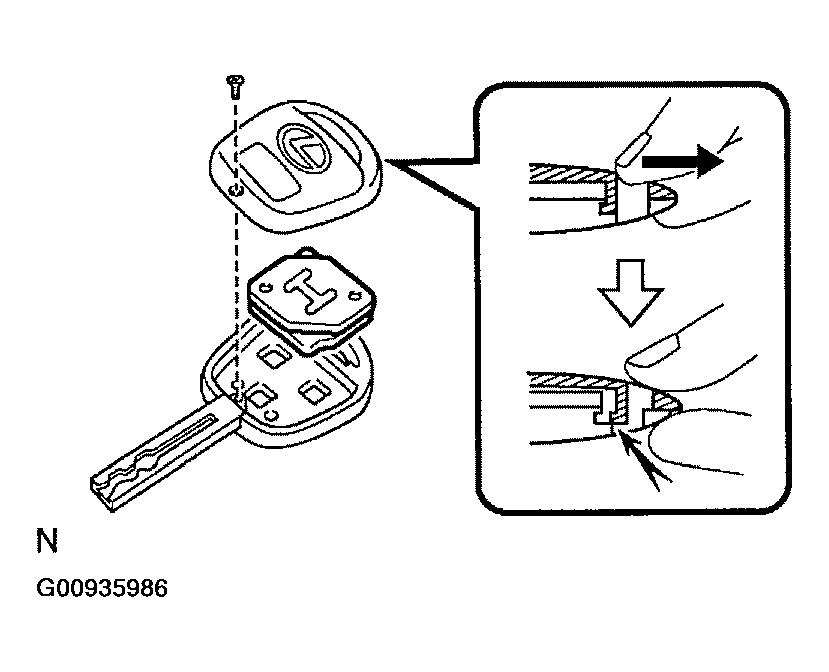 N

G00935986