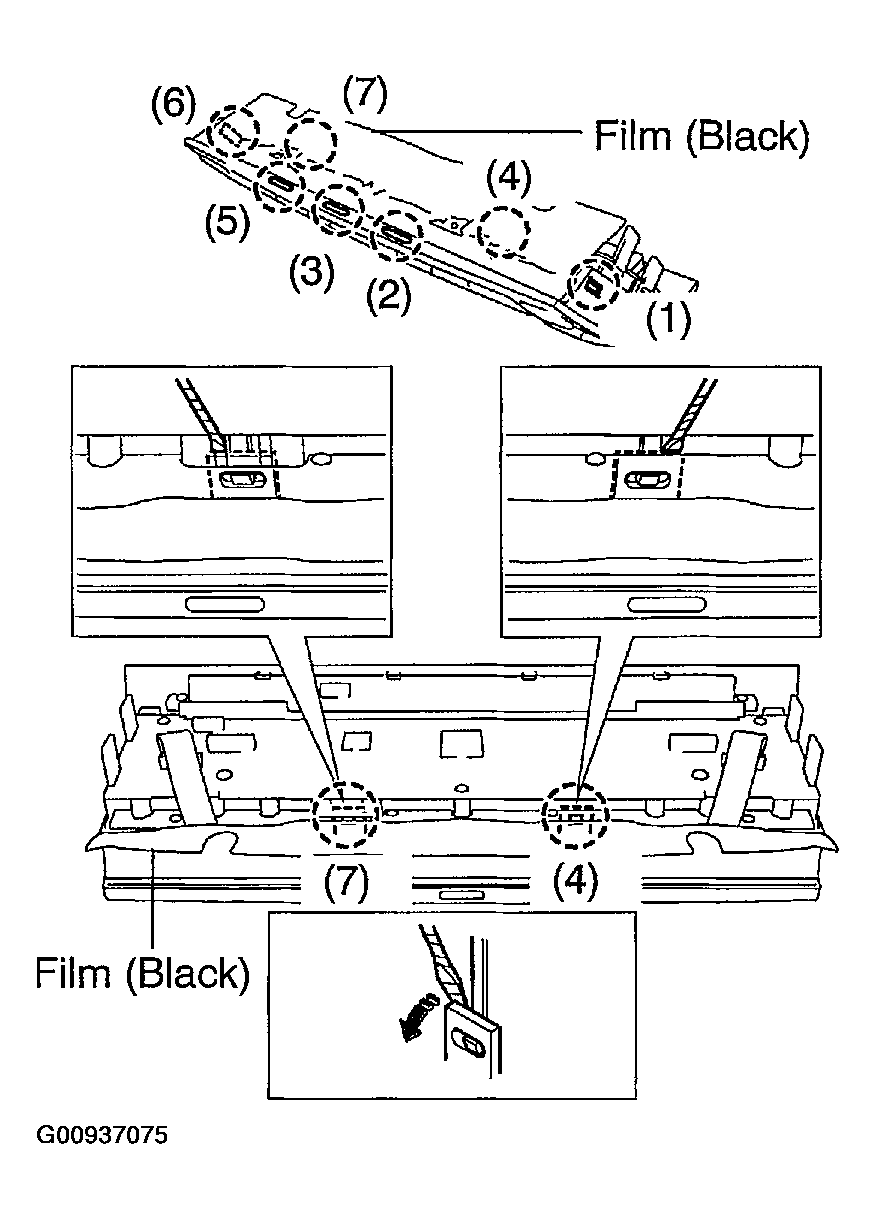 (6)
(7)
Film (Black)
(4)
(5)
(3)
(2)
(1)
(7)
(4)
Film (Black)
G00937075