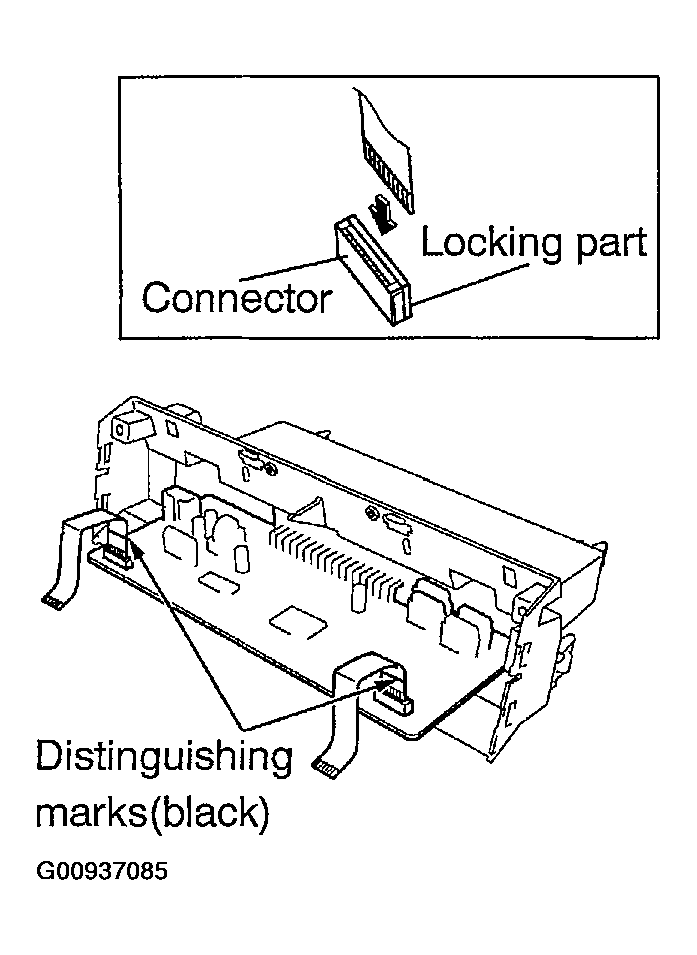 Locking part
Connector

Distinguishing marks(black)

G00937085