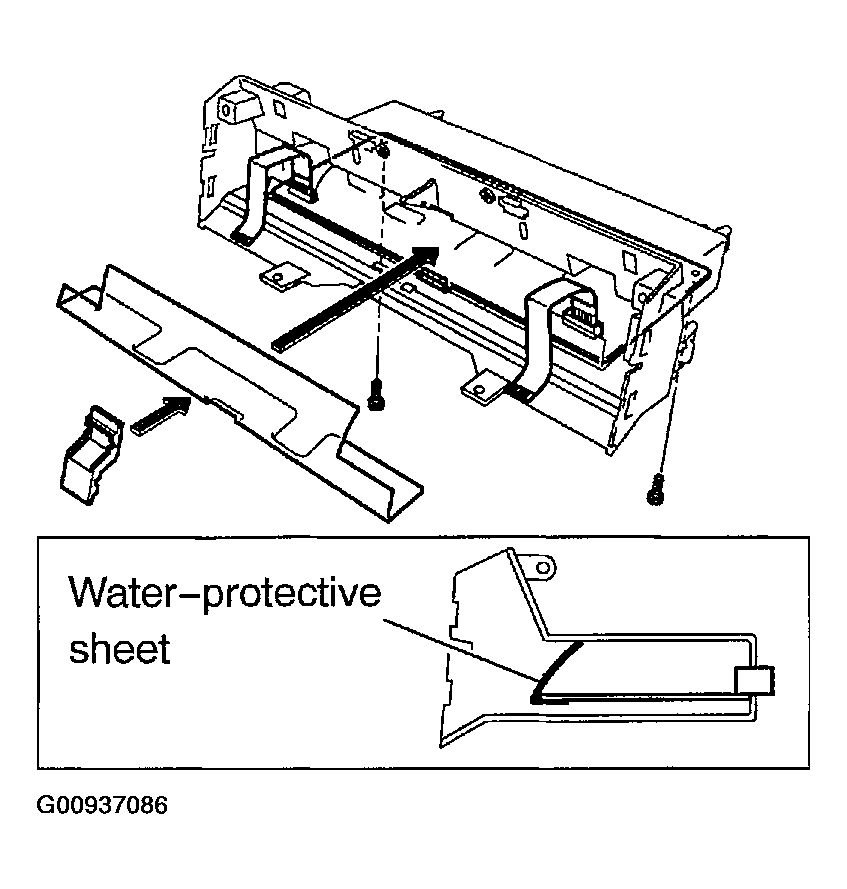 Water-protective sheet

G00937086