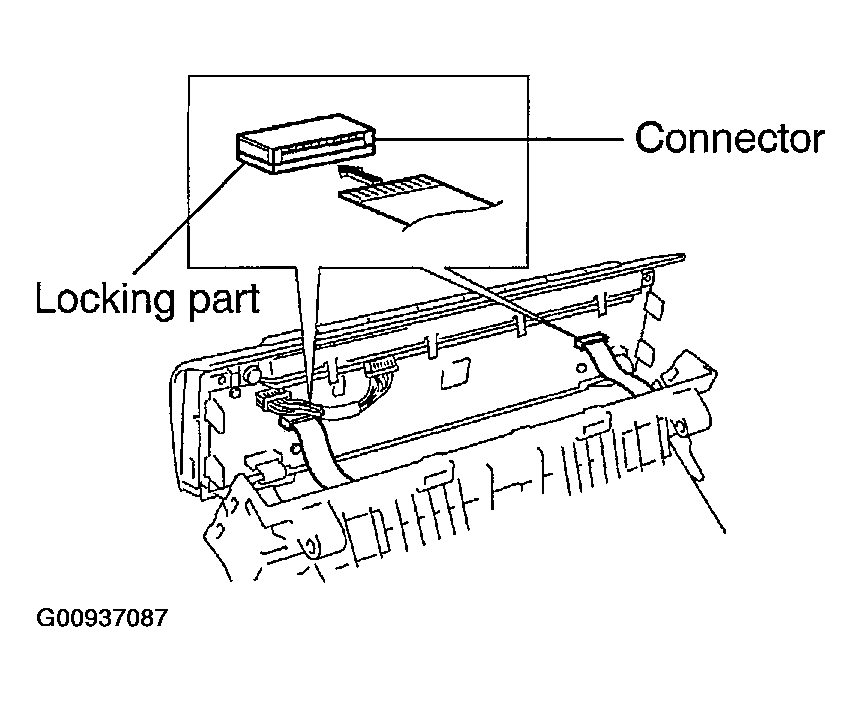 Connector

Locking part

G00937087