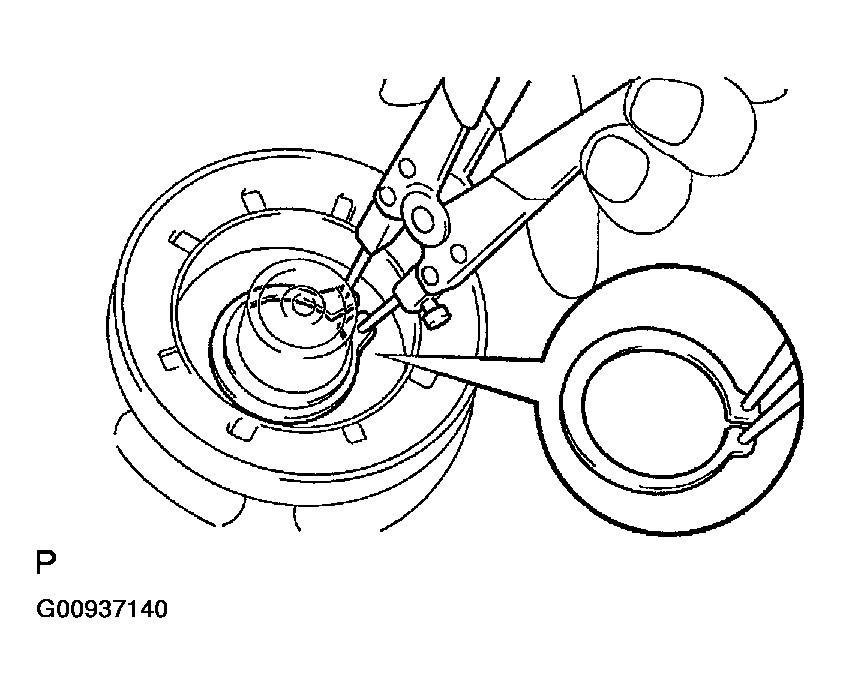 P

G00937140