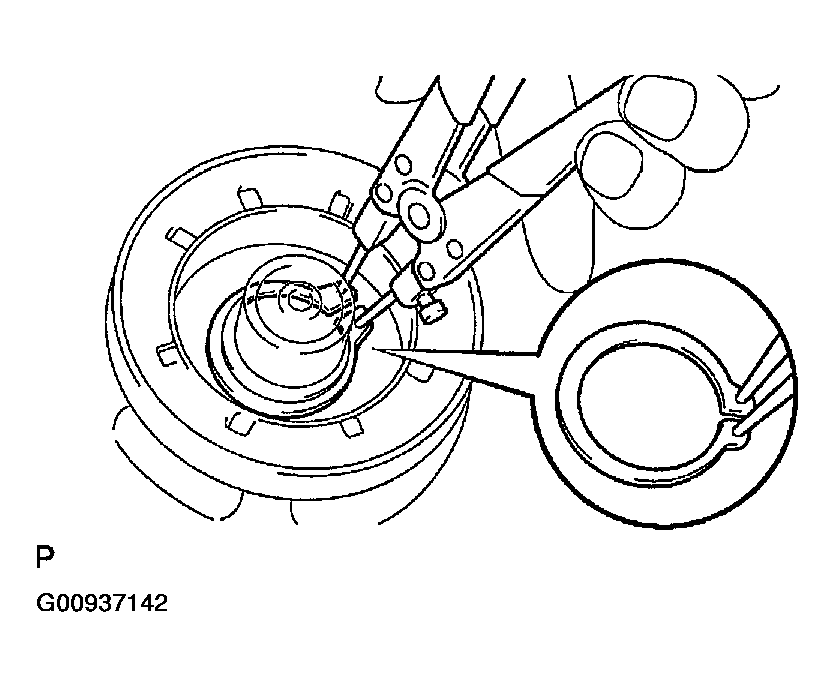 P

G00937142