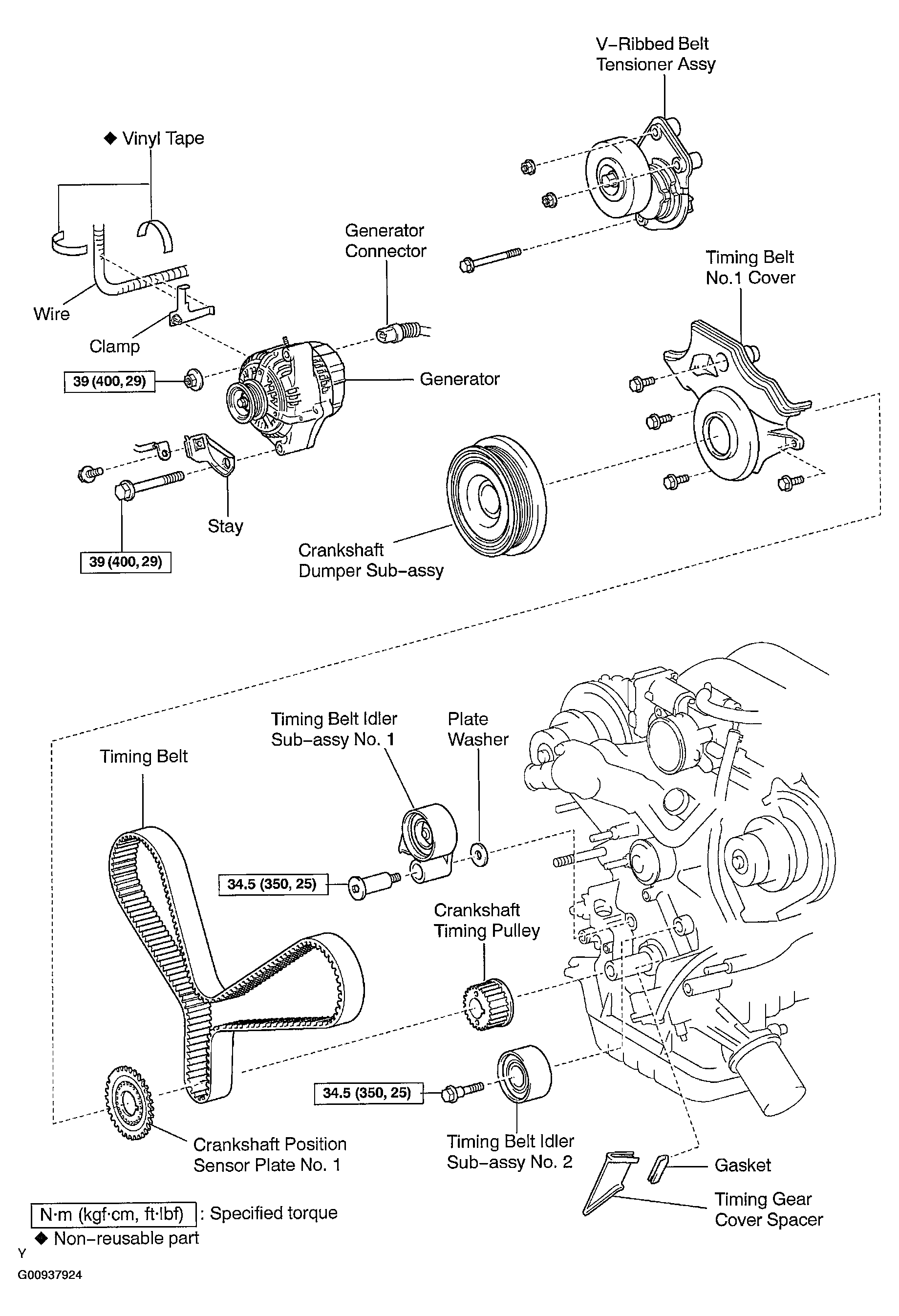 V–Ribbed Belt Tensioner Assy

◆ Vinyl Tape

Generator Connector

Timing Belt No.1 Cover

Wire

Clamp

39 (400, 29)

Generator

Stay

39 (400, 29)

Crankshaft Dumper Sub–assy

Timing Belt Idler Sub–assy No. 1

Plate Washer

Timing Belt

34.5 (350, 25)

Crankshaft Timing Pulley

34.5 (350, 25)

Crankshaft Position Sensor Plate No. 1

Timing Belt Idler Sub–assy No. 2

Gasket

Timing Gear Cover Spacer

N·m (kgf·cm, ft·lbf) : Specified torque

◆ Non–reusable part

Y

G00937924