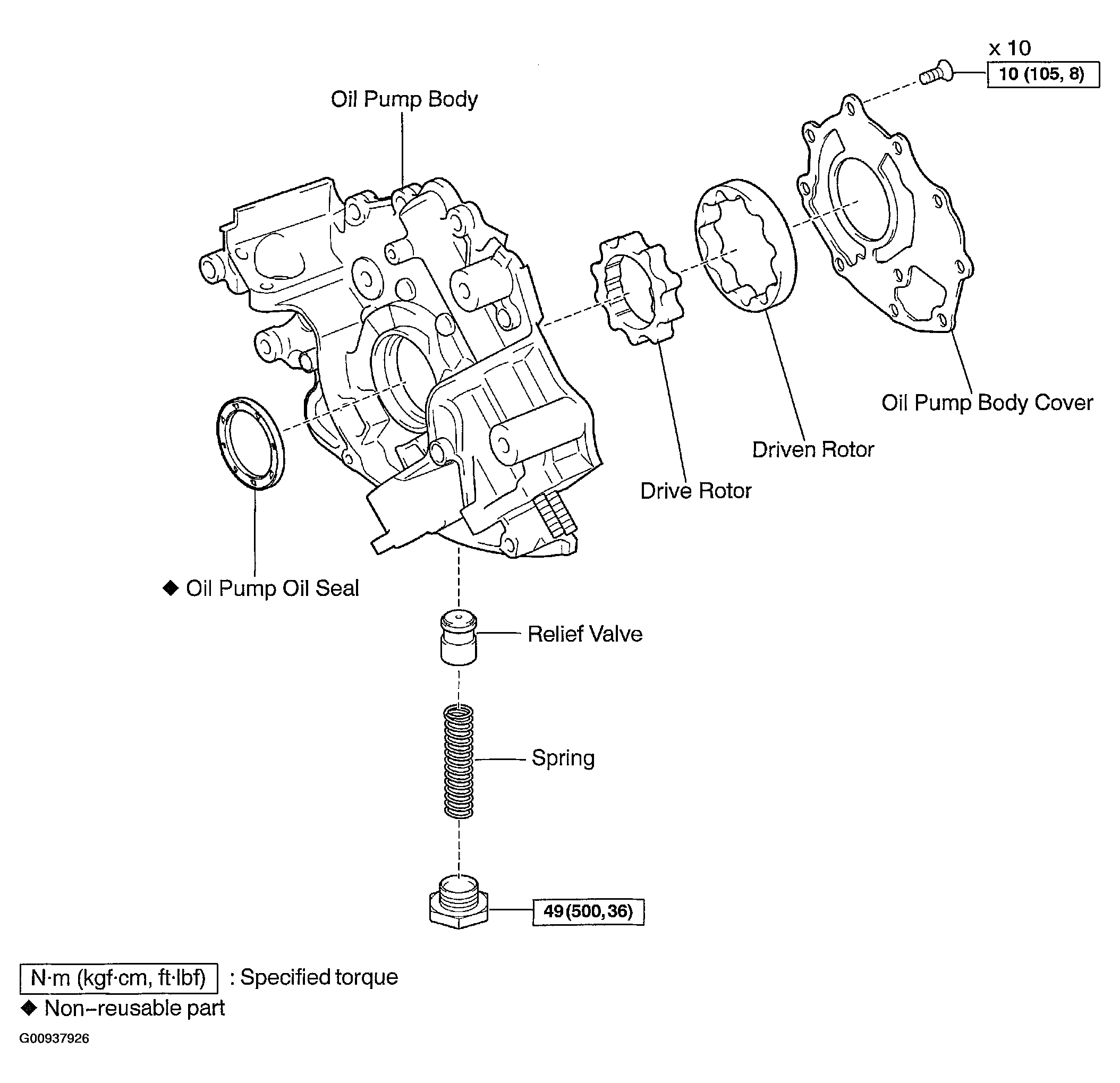 x 10
10 (105, 8)

Oil Pump Body

Oil Pump Body Cover

Driven Rotor

Drive Rotor

◆ Oil Pump Oil Seal

Relief Valve

Spring

49 (500, 36)

N·m (kgf·cm, ft·lbf) : Specified torque
◆ Non–reusable part

G00937926