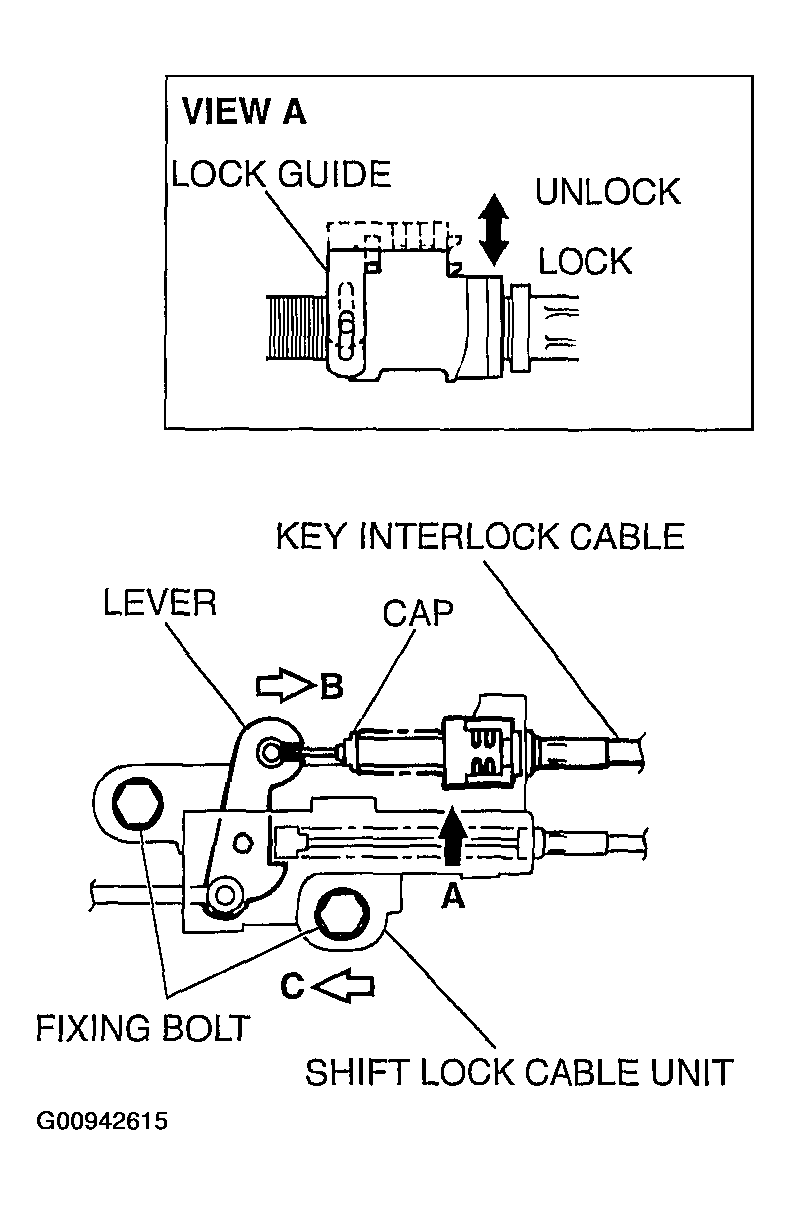 VIEW A
LOCK GUIDE
UNLOCK
LOCK

KEY INTERLOCK CABLE
LEVER
CAP
B
A
C
FIXING BOLT
SHIFT LOCK CABLE UNIT

G00942615