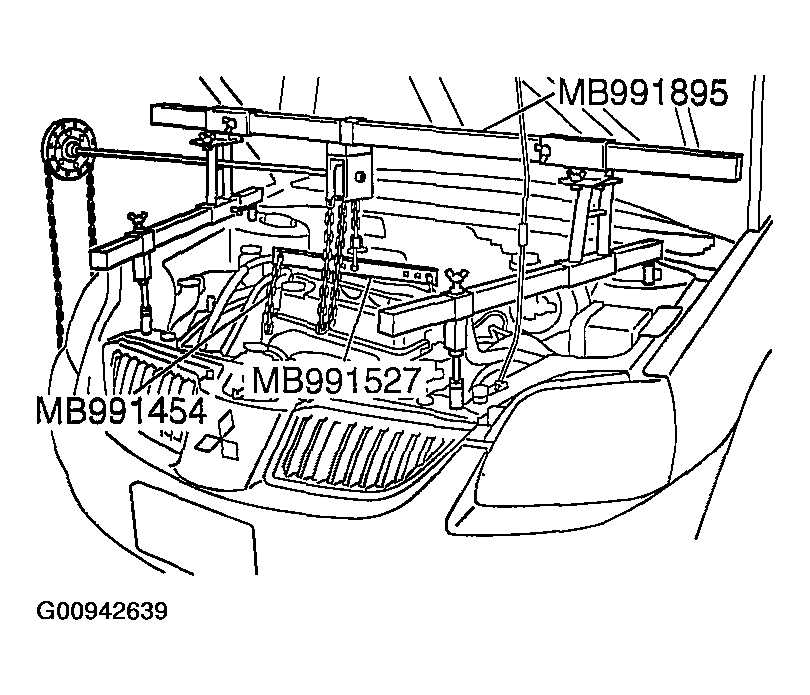 MB991895

MB991527

MB991454

G00942639