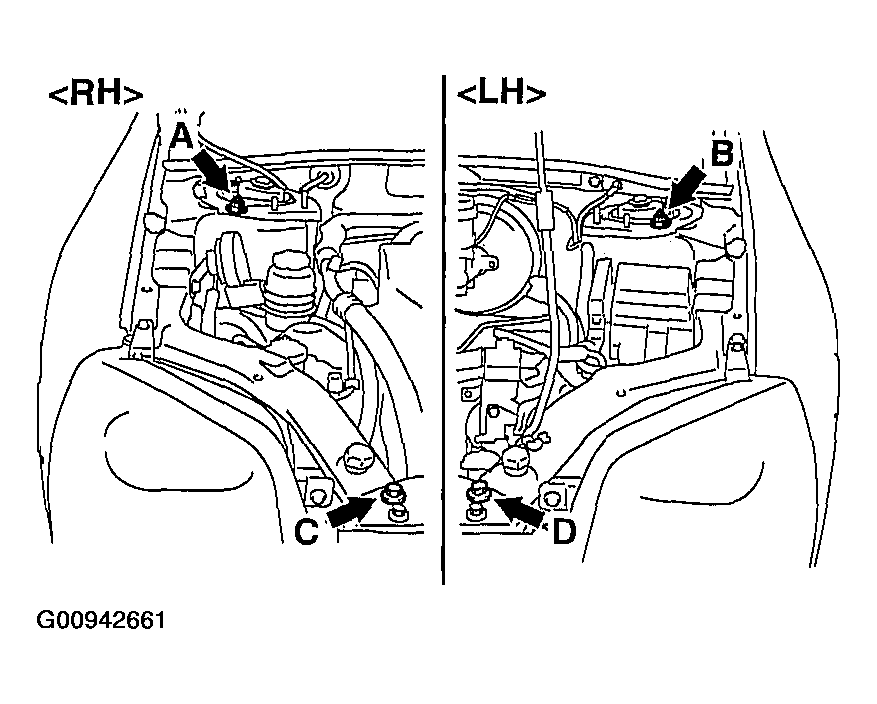 <RH>
A
C

<LH>
B
D

G00942661