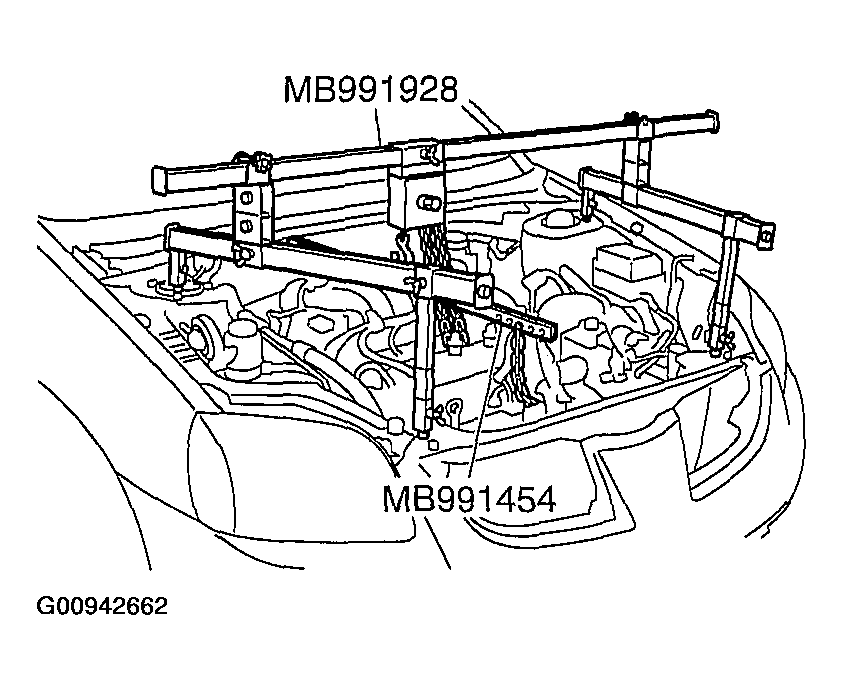 MB991928

MB991454

G00942662