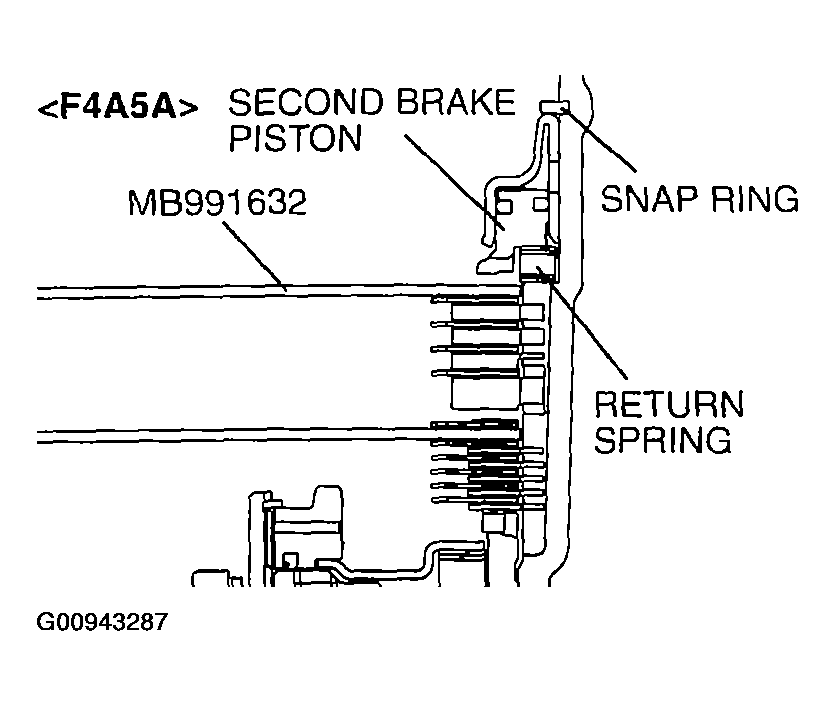 <F4A5A>

SECOND BRAKE PISTON

SNAP RING

MB991632

RETURN SPRING

G00943287