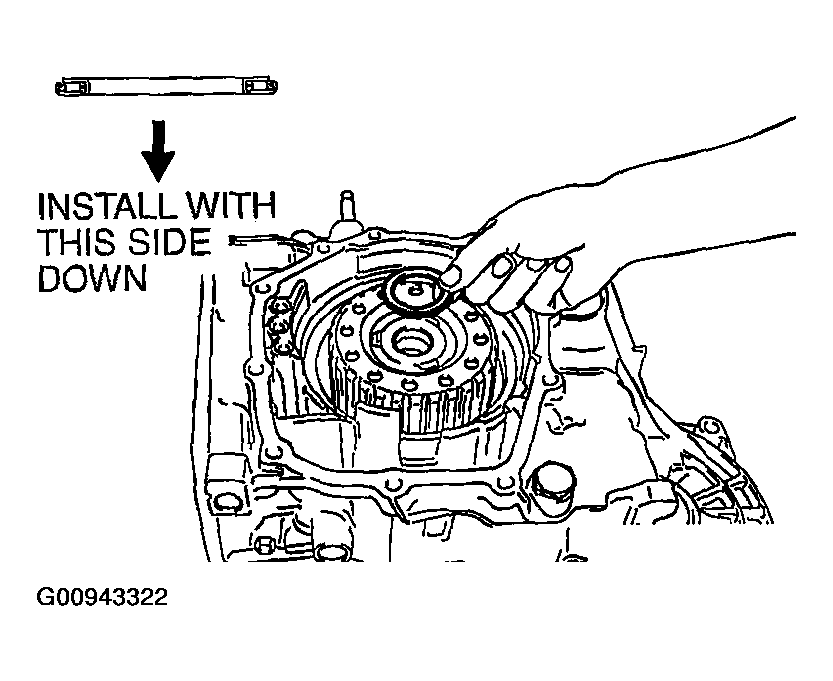 INSTALL WITH THIS SIDE DOWN

G00943322