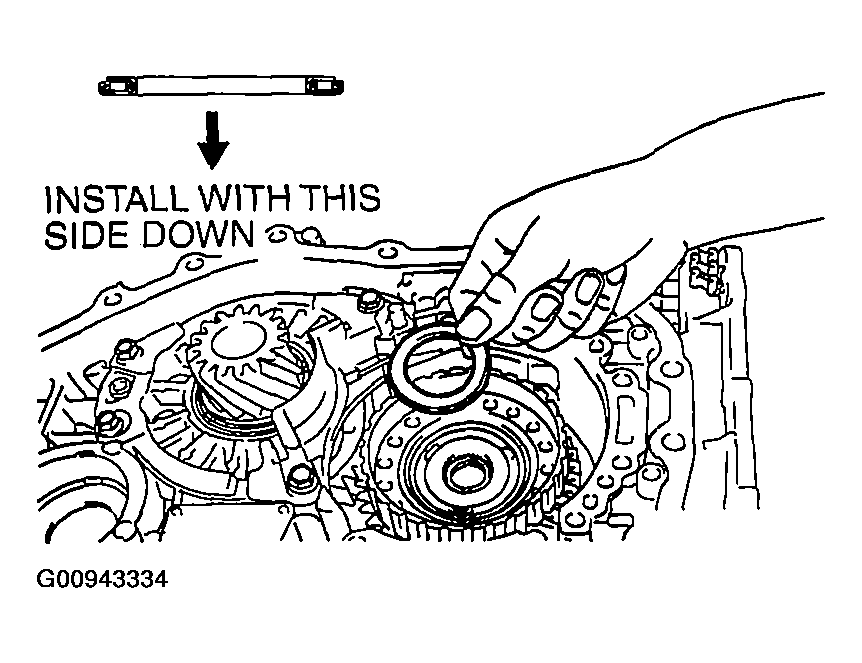 INSTALL WITH THIS SIDE DOWN

G00943334