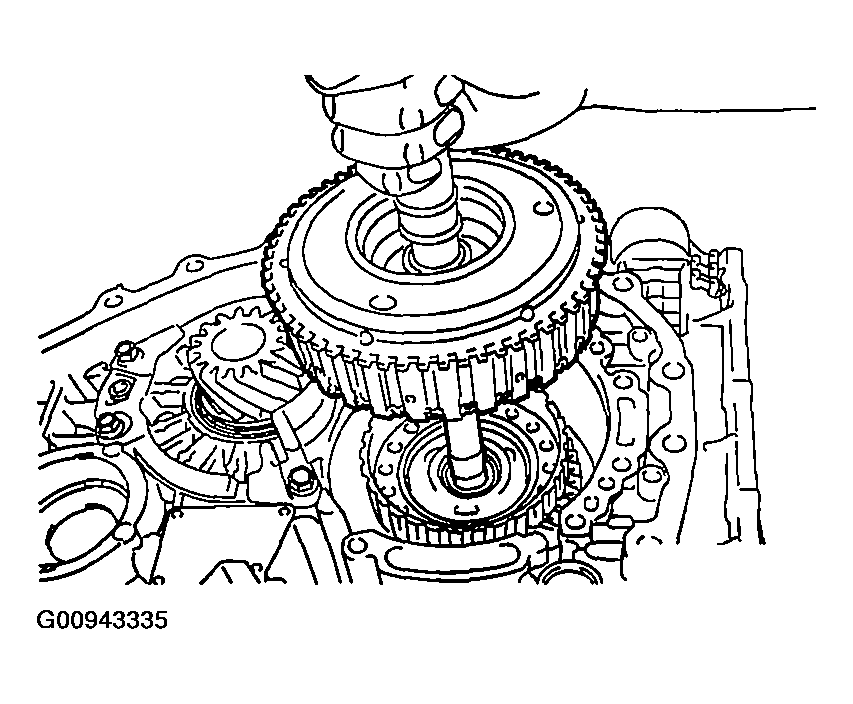 G00943335