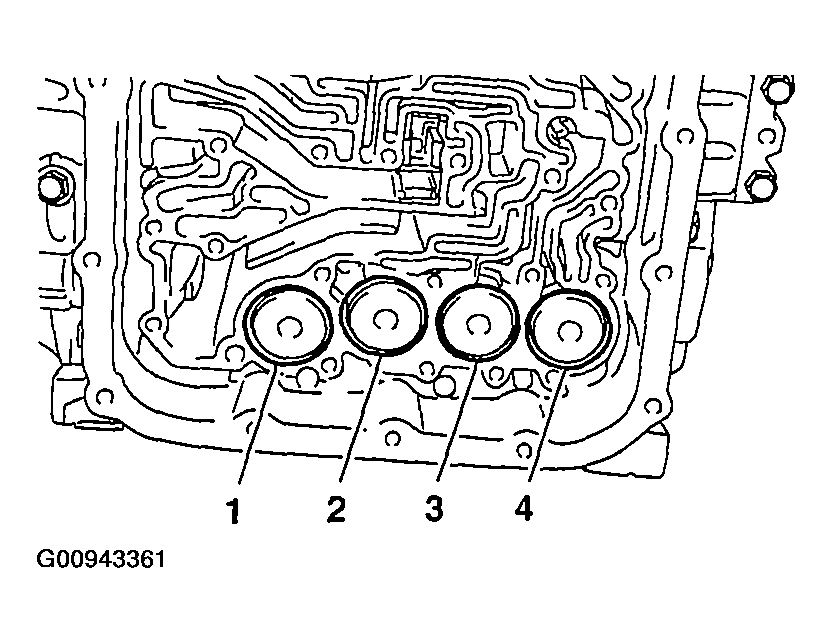 1
2
3
4

G00943361