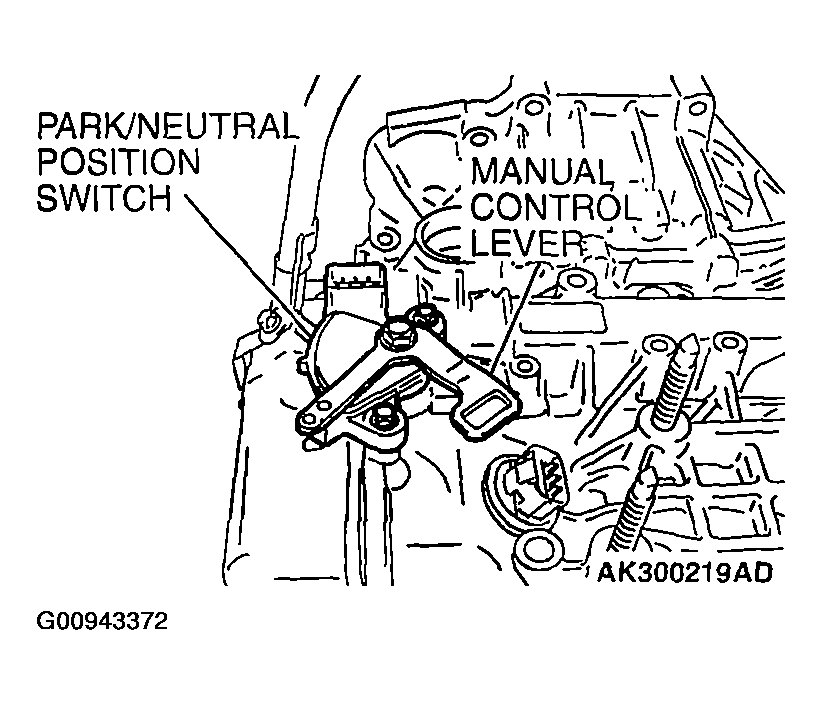 PARK/NEUTRAL POSITION SWITCH

MANUAL CONTROL LEVER

AK300219AD

G00943372