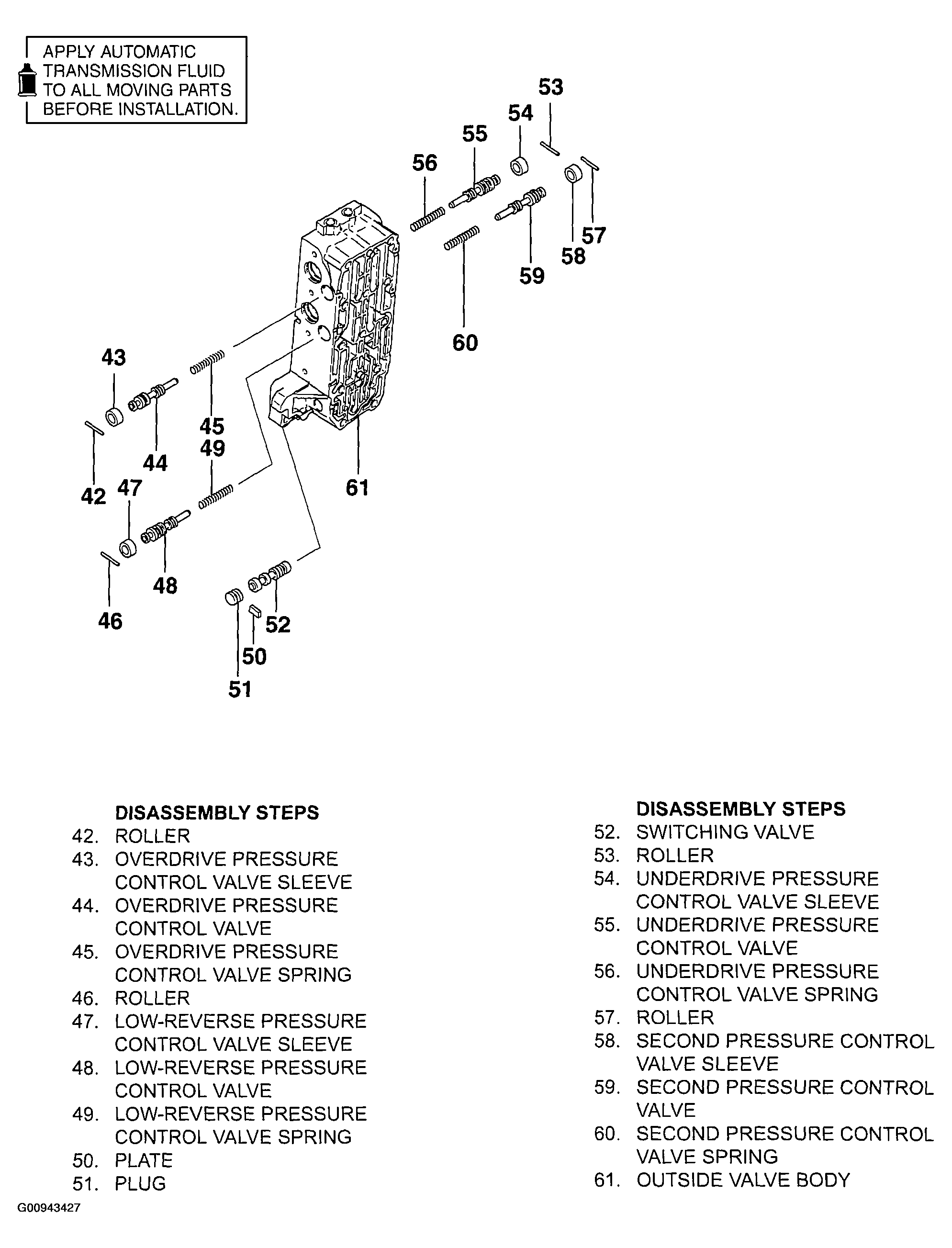 APPLY AUTOMATIC TRANSMISSION FLUID TO ALL MOVING PARTS BEFORE INSTALLATION.

53
54
55
56
57
58
59
60
43
45
49
44
42
47
61
48
46
52
50
51

DISASSEMBLY STEPS
42. ROLLER
43. OVERDRIVE PRESSURE CONTROL VALVE SLEEVE
44. OVERDRIVE PRESSURE CONTROL VALVE
45. OVERDRIVE PRESSURE CONTROL VALVE SPRING
46. ROLLER
47. LOW-REVERSE PRESSURE CONTROL VALVE SLEEVE
48. LOW-REVERSE PRESSURE CONTROL VALVE
49. LOW-REVERSE PRESSURE CONTROL VALVE SPRING
50. PLATE
51. PLUG

DISASSEMBLY STEPS
52. SWITCHING VALVE
53. ROLLER
54. UNDERDRIVE PRESSURE CONTROL VALVE SLEEVE
55. UNDERDRIVE PRESSURE CONTROL VALVE
56. UNDERDRIVE PRESSURE CONTROL VALVE SPRING
57. ROLLER
58. SECOND PRESSURE CONTROL VALVE SLEEVE
59. SECOND PRESSURE CONTROL VALVE
60. SECOND PRESSURE CONTROL VALVE SPRING
61. OUTSIDE VALVE BODY

G00943427