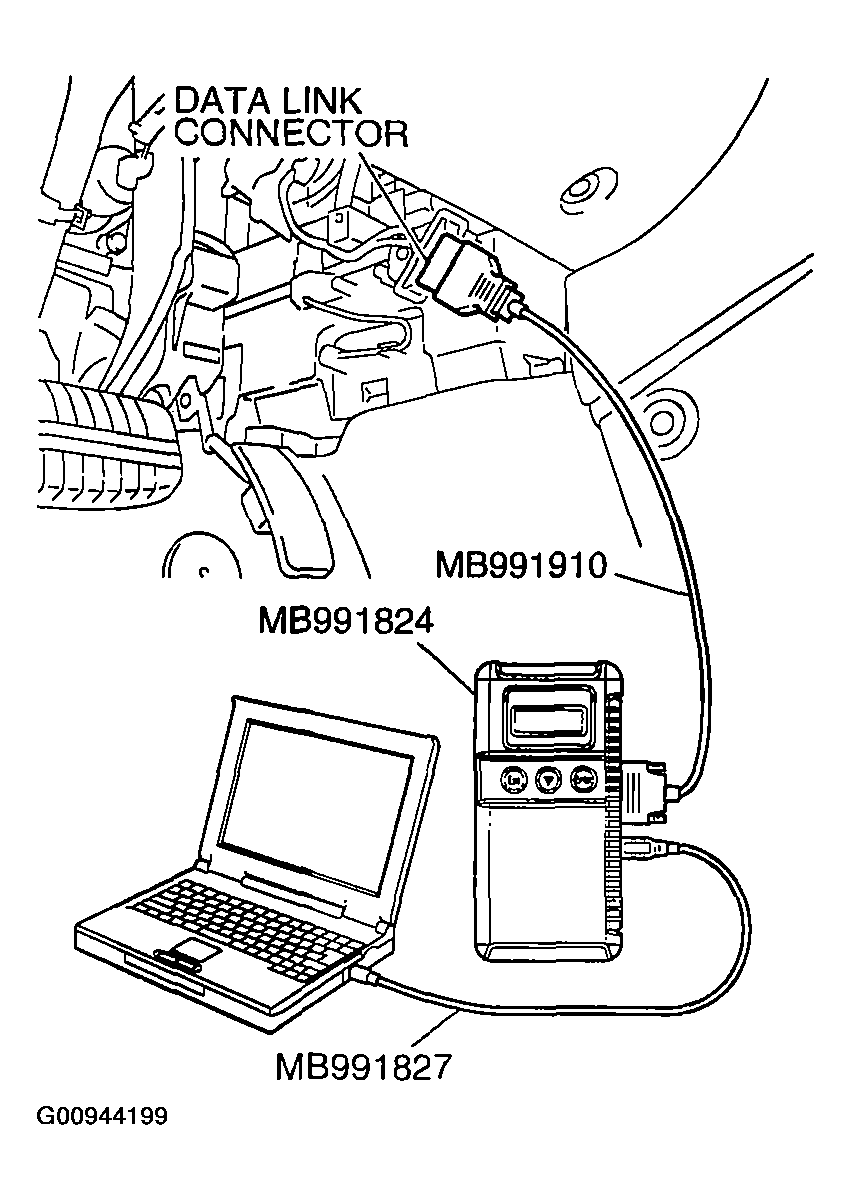 DATA LINK CONNECTOR

MB991910

MB991824

MB991827

G00944199