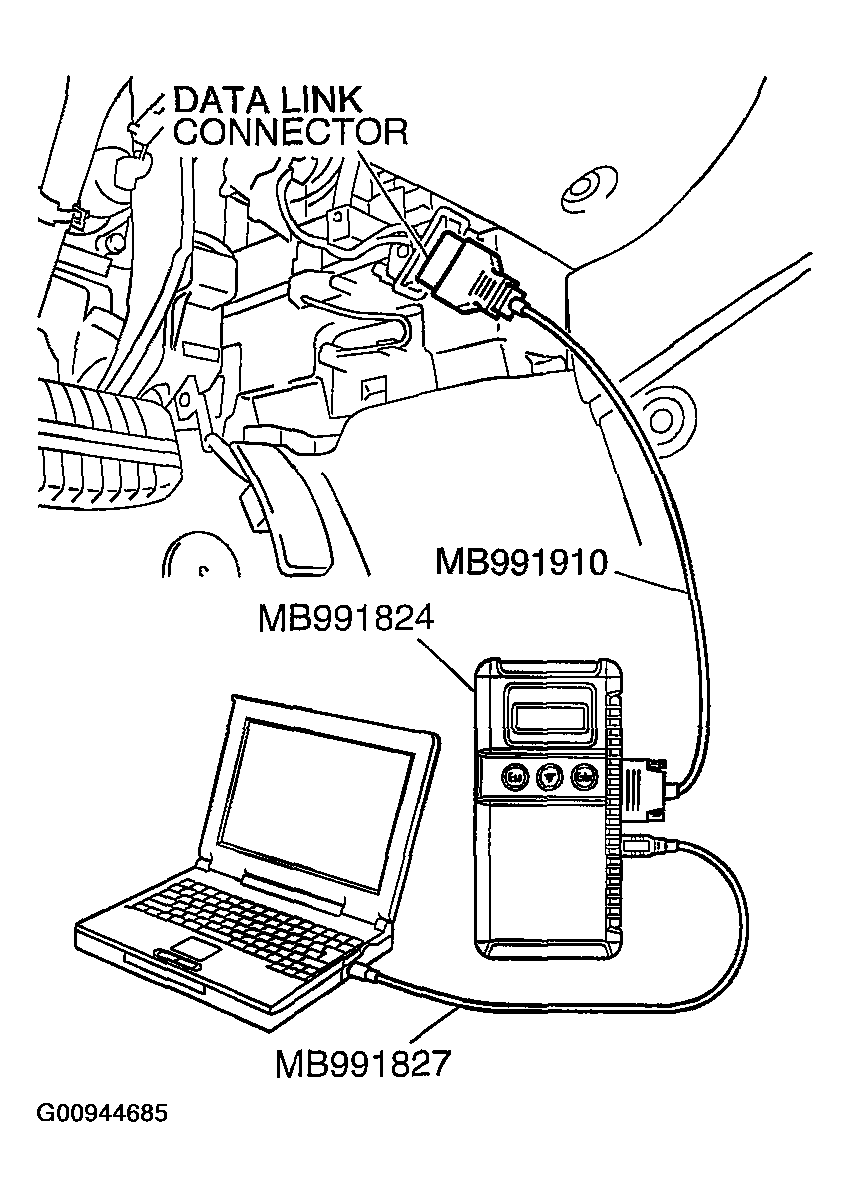 DATA LINK CONNECTOR

MB991910

MB991824

Esc

Enter

MB991827

G00944685