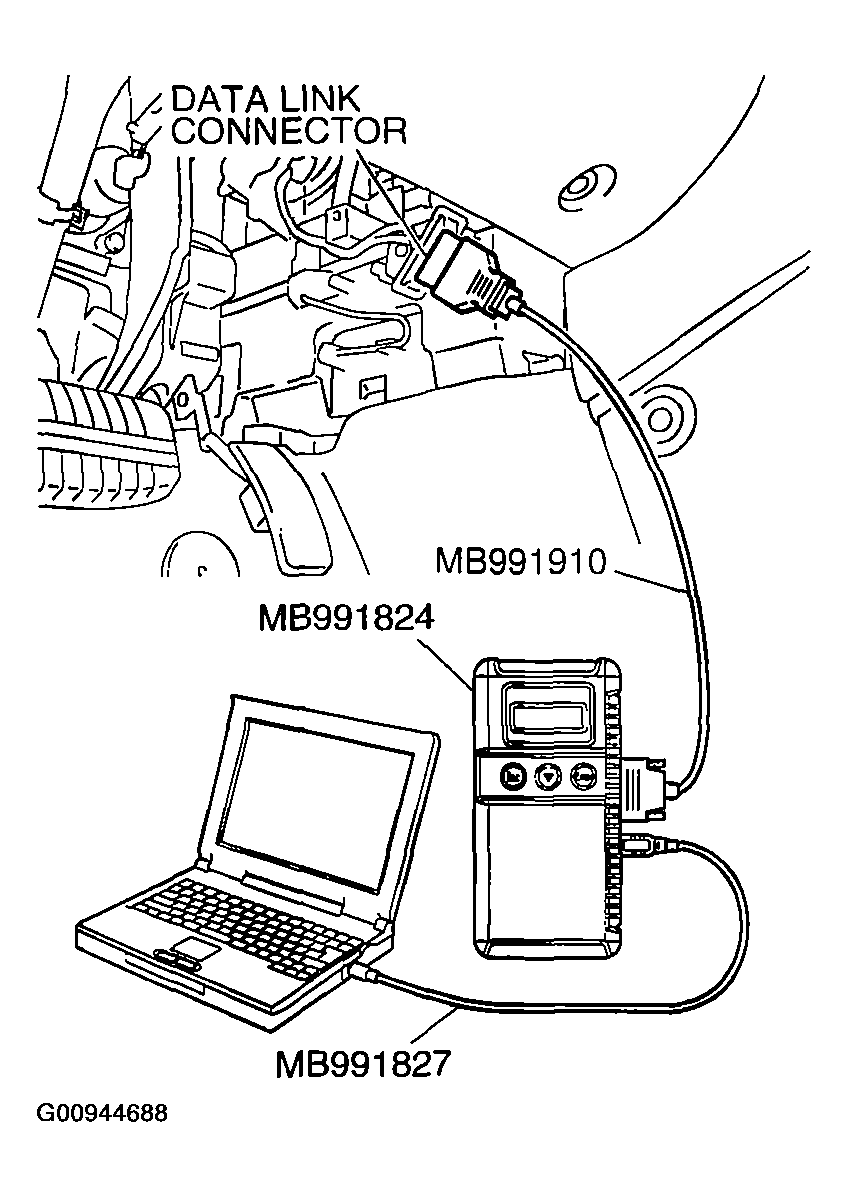 DATA LINK CONNECTOR

MB991910

MB991824

MB991827

G00944688