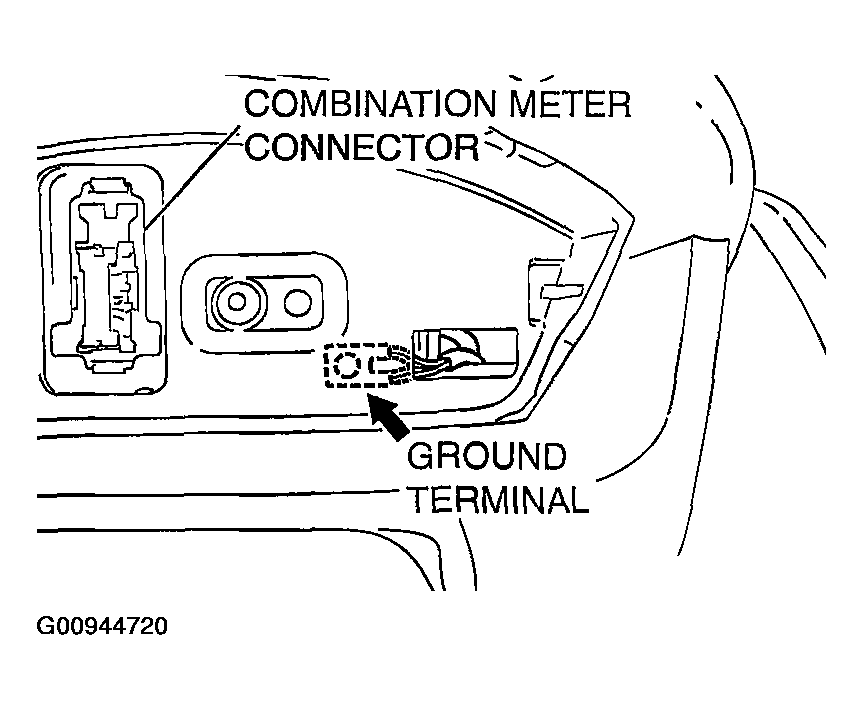 COMBINATION METER CONNECTOR

GROUND TERMINAL

G00944720