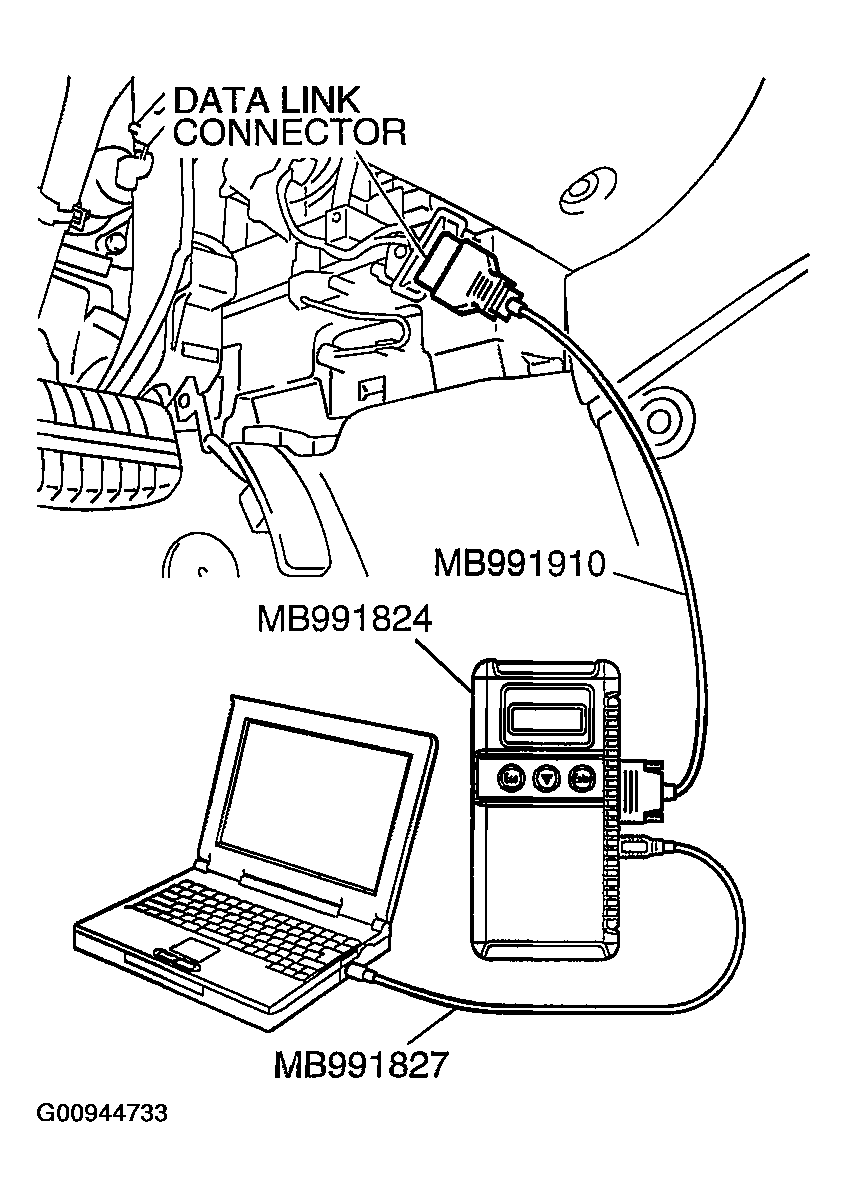 DATA LINK CONNECTOR

MB991910

MB991824

MB991827

G00944733