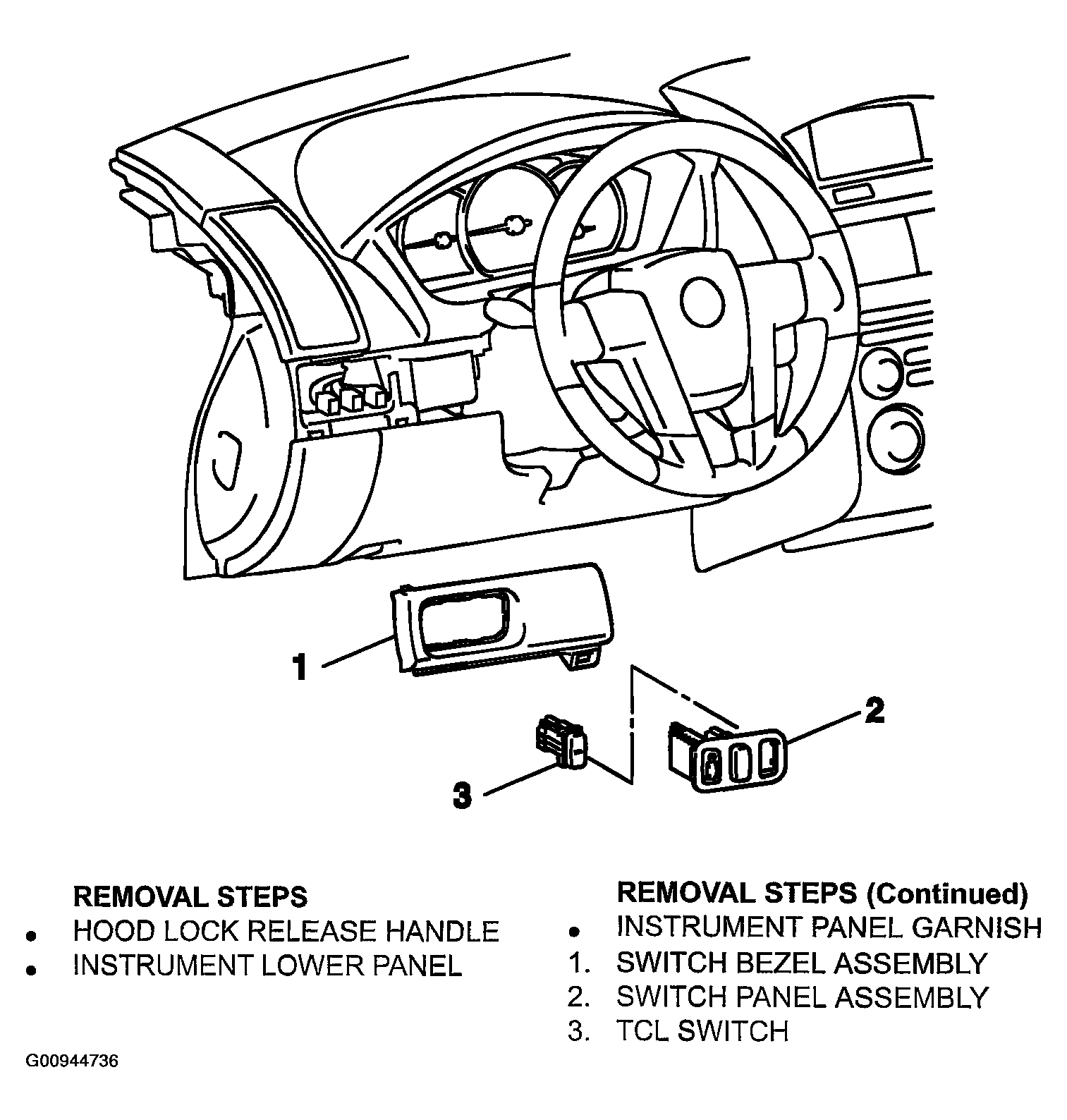 1

2

3

REMOVAL STEPS
• HOOD LOCK RELEASE HANDLE
• INSTRUMENT LOWER PANEL

REMOVAL STEPS (Continued)
• INSTRUMENT PANEL GARNISH
1. SWITCH BEZEL ASSEMBLY
2. SWITCH PANEL ASSEMBLY
3. TCL SWITCH

G00944736